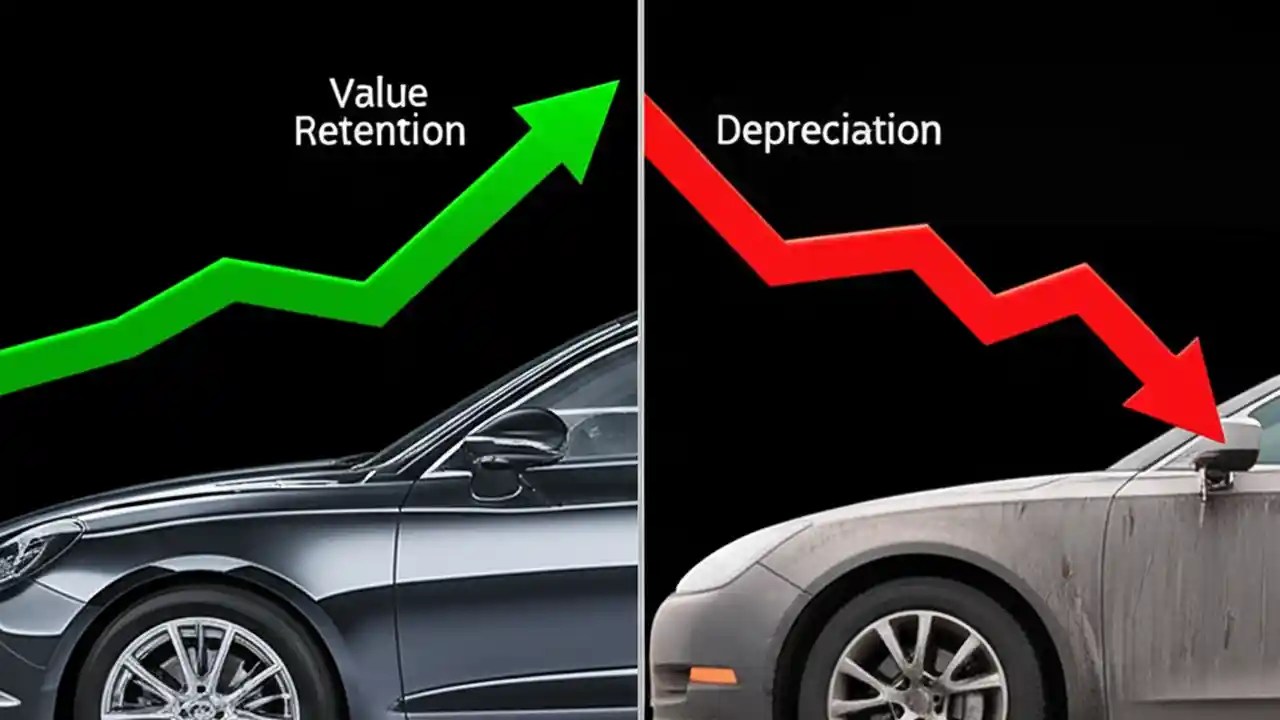 Value Retention

Depreciation