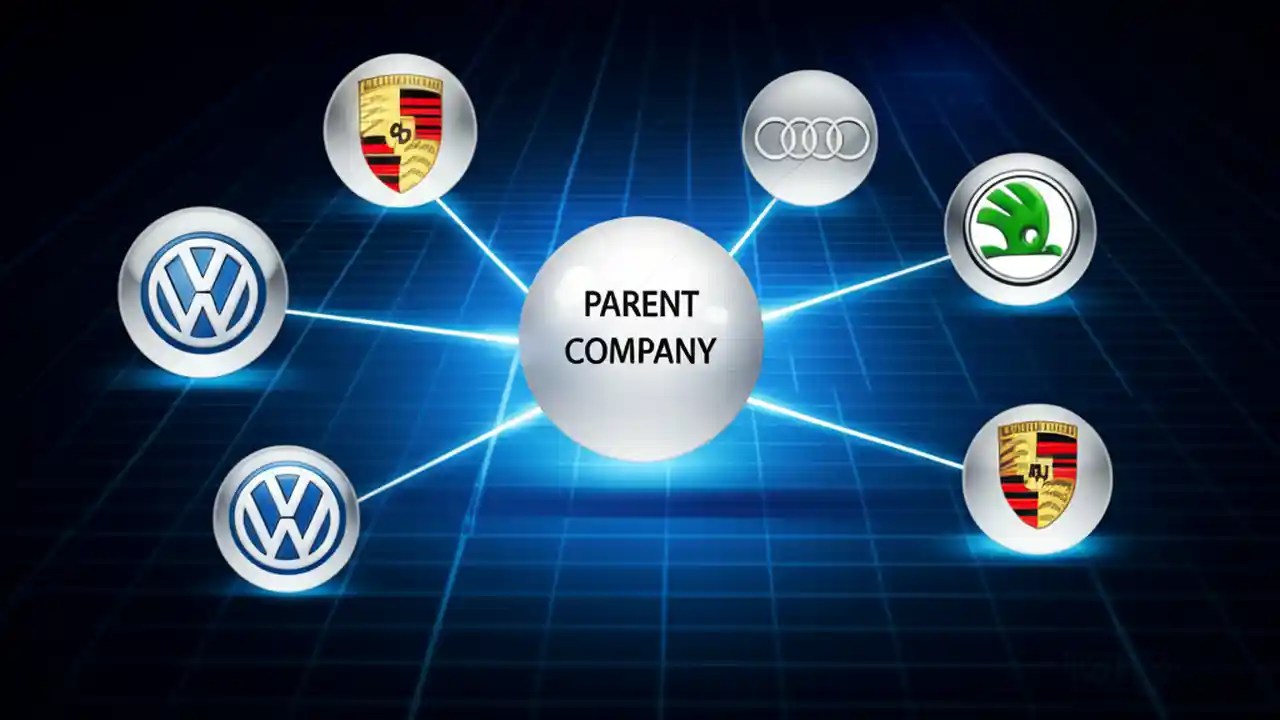 PARENT COMPANY