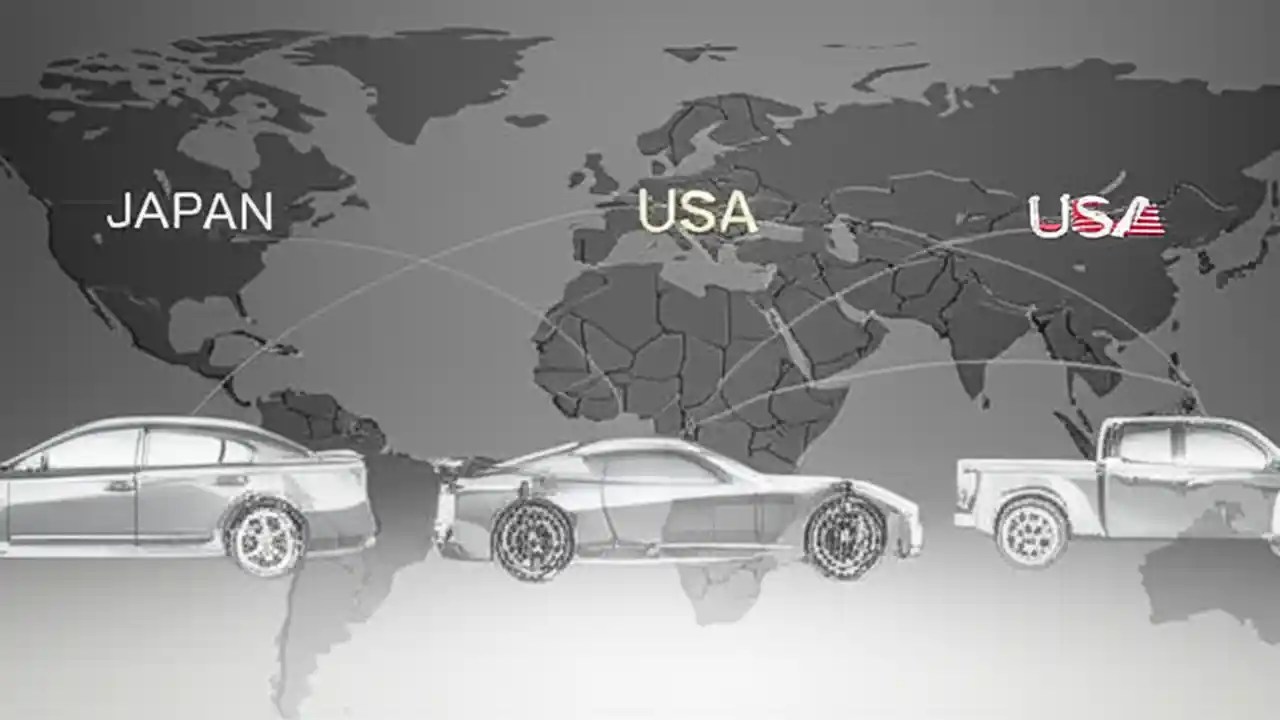 JAPAN

USA

USA