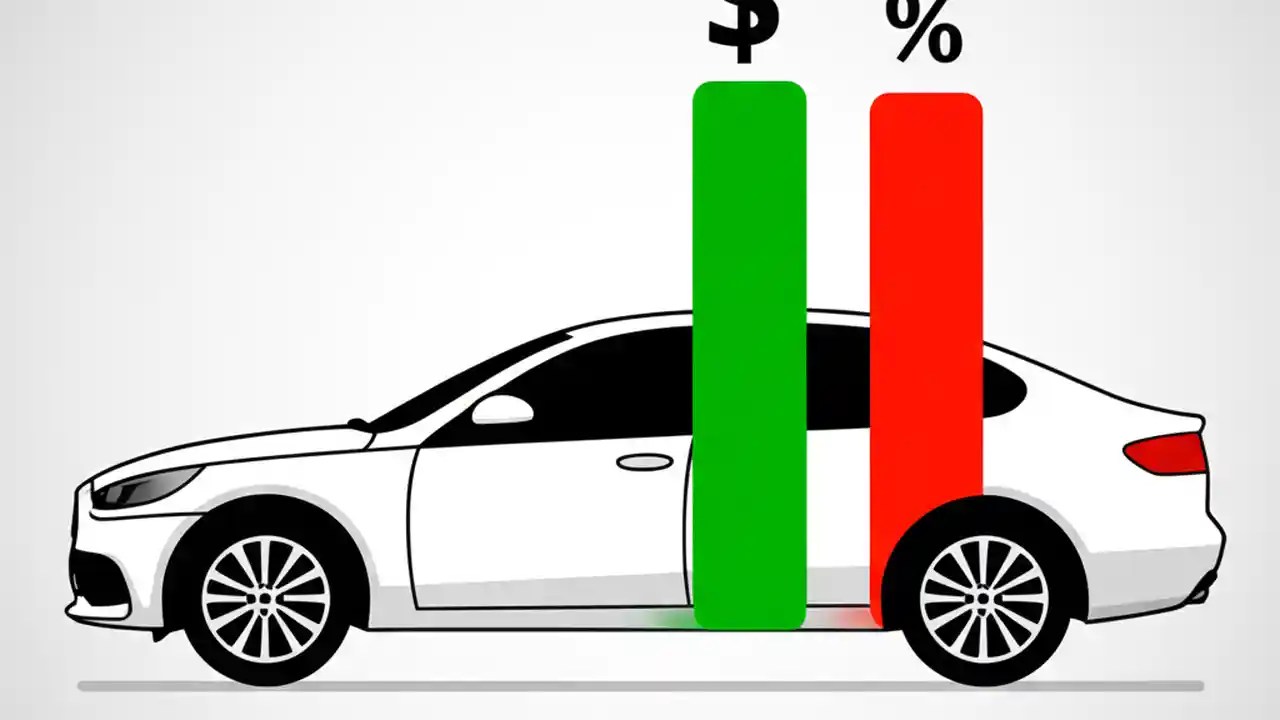 $ %