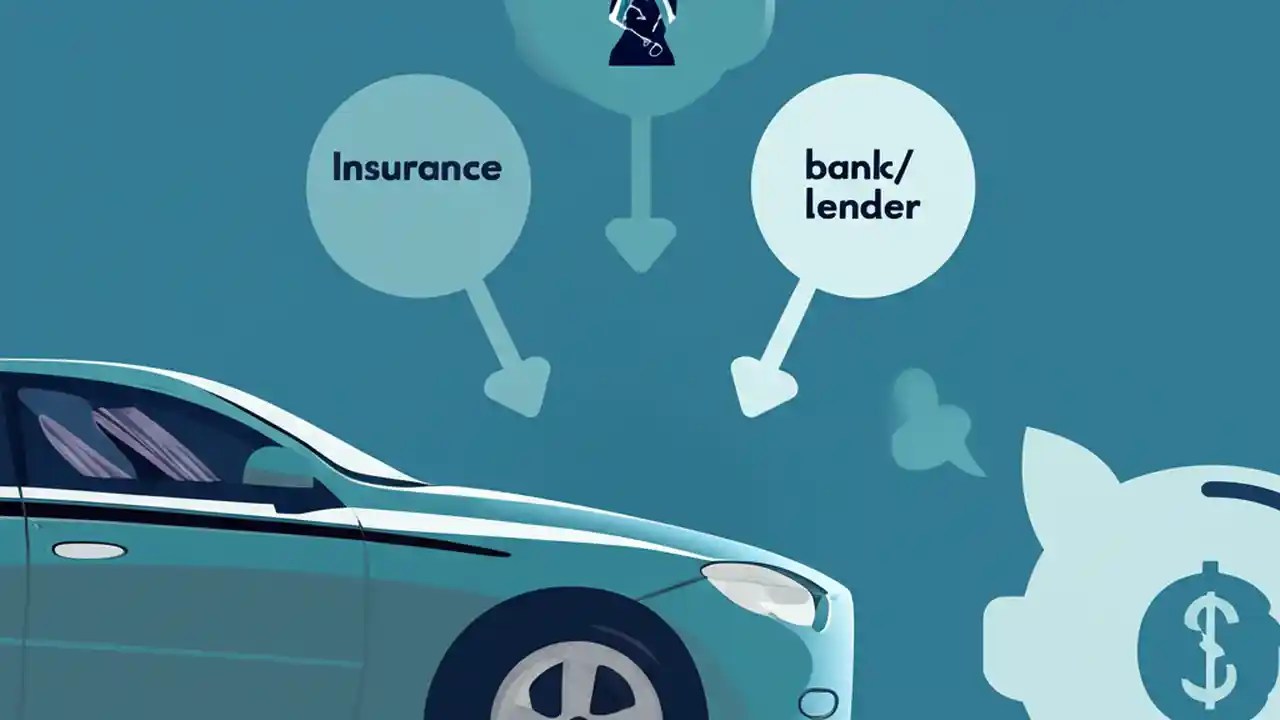 Insurance

bank/
lender

$