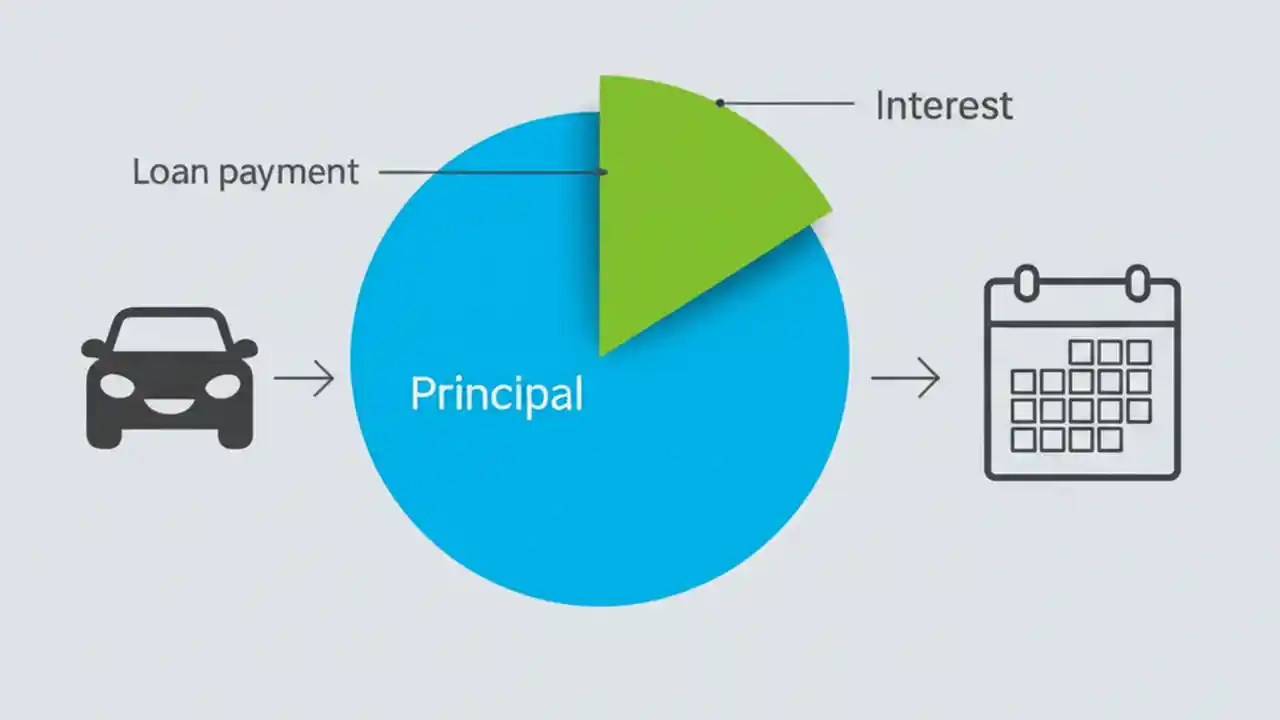 Interest

Loan payment

Principal