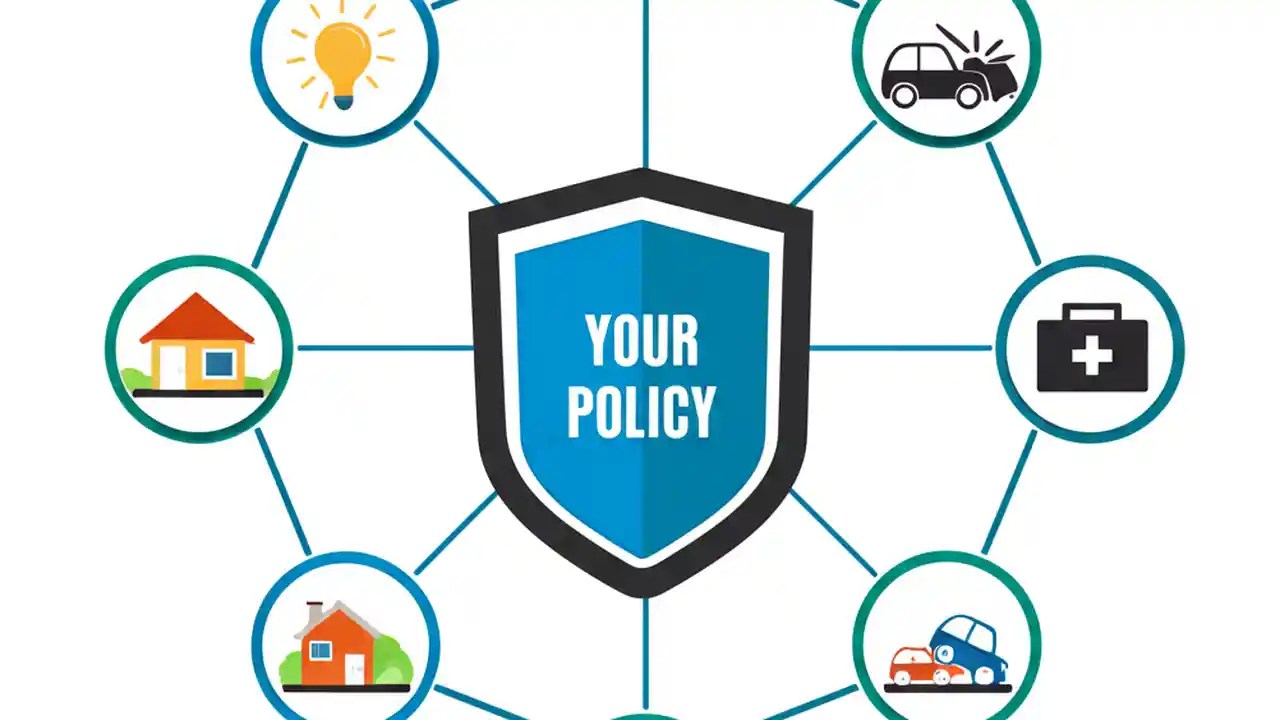 YOUR POLICY