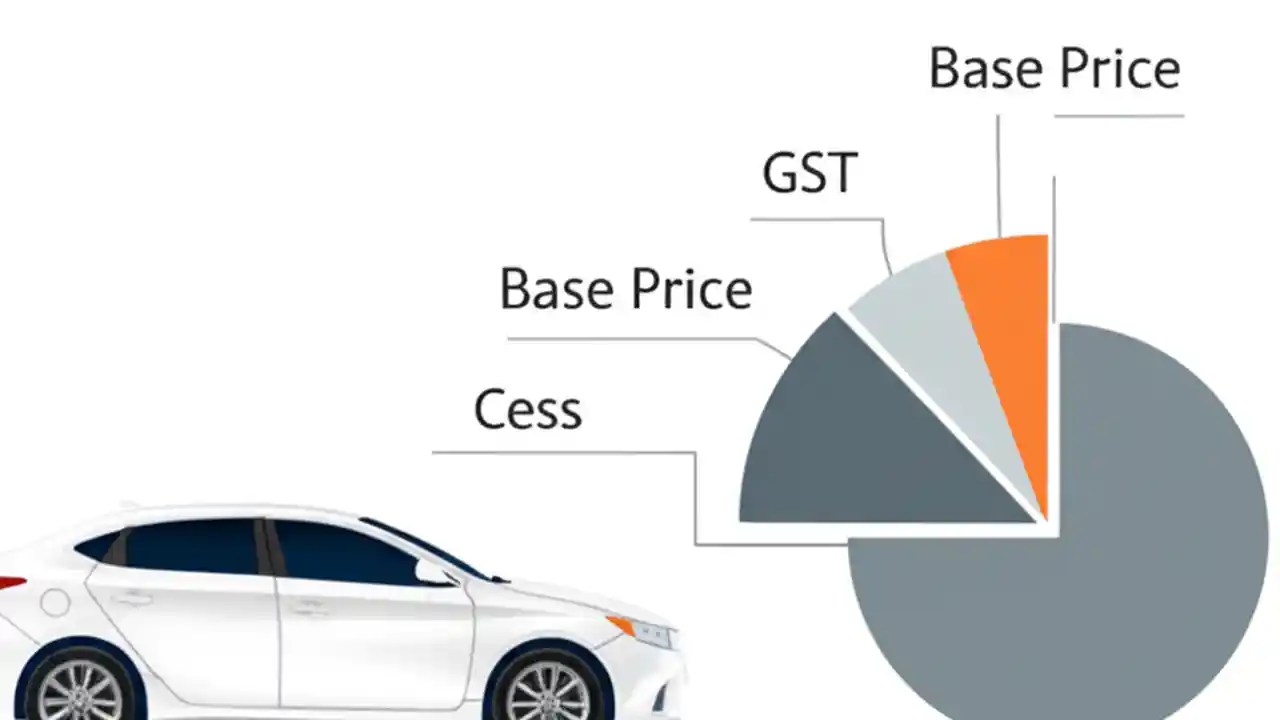 Base Price

GST

Base Price

Cess