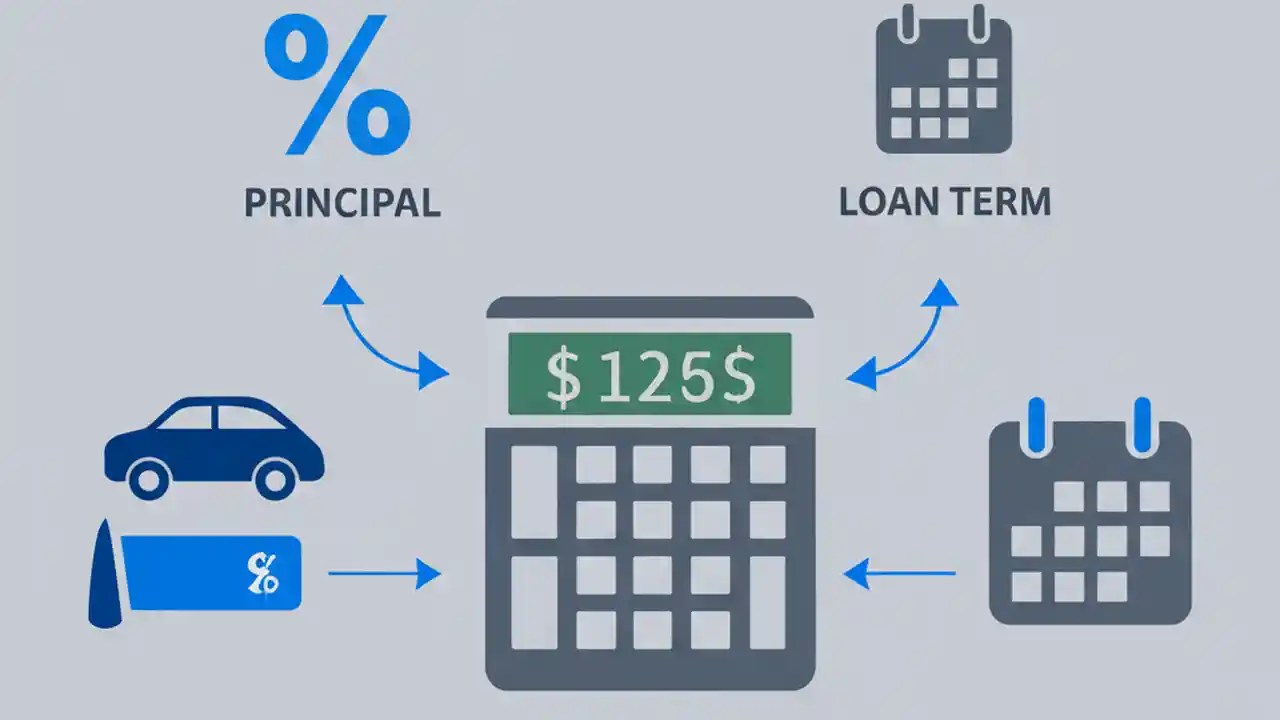 %

PRINCIPAL

LOAN TERM

$125$

%