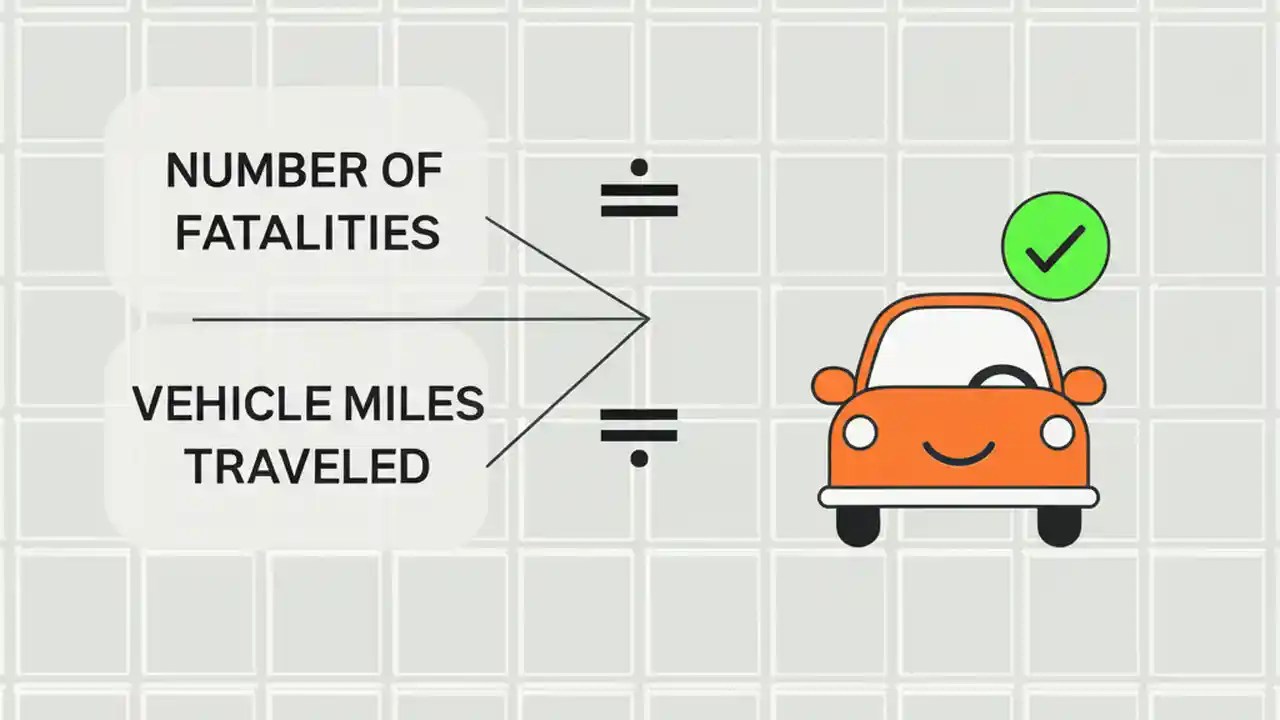 NUMBER OF FATALITIES

VEHICLE MILES TRAVELED