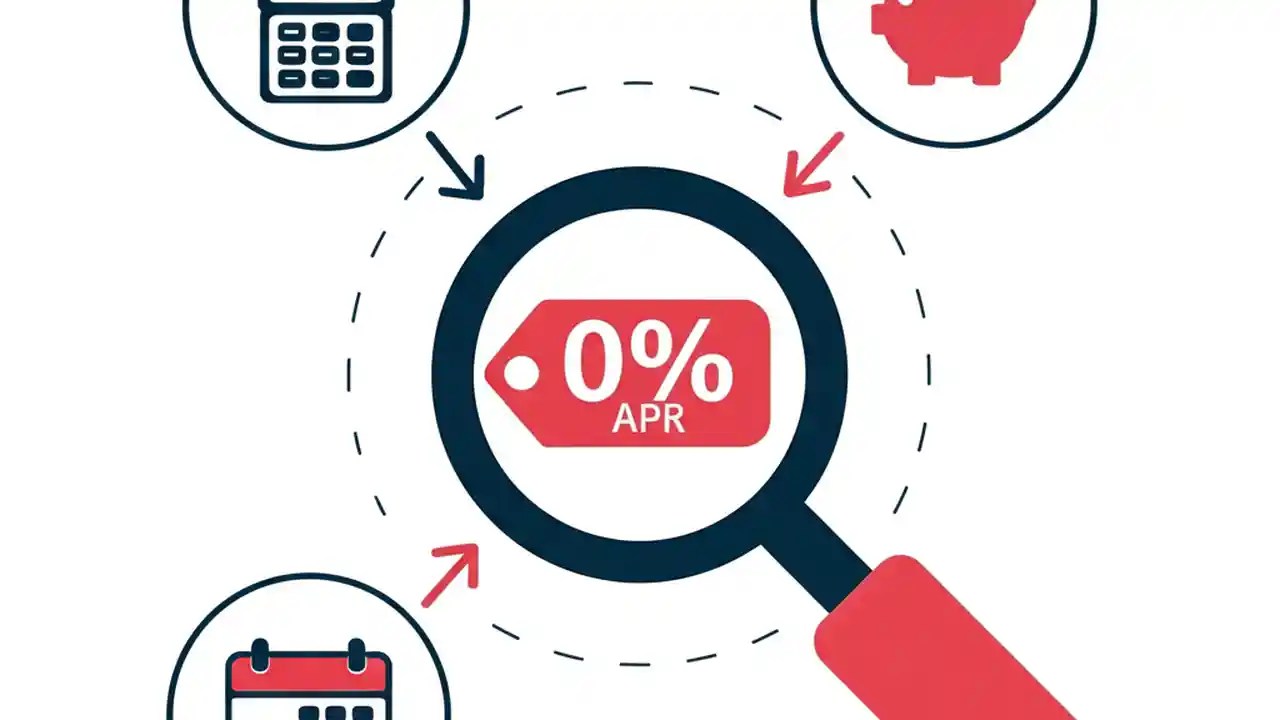 0%
APR