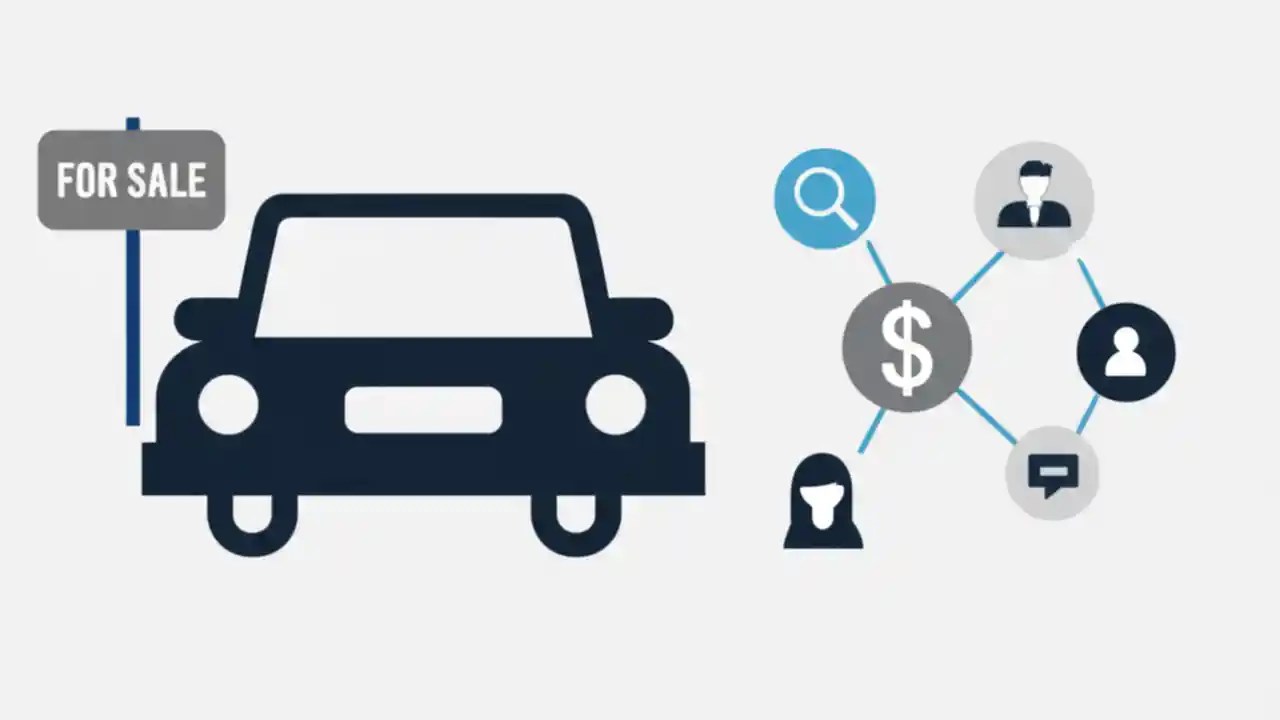 FOR SALE

$