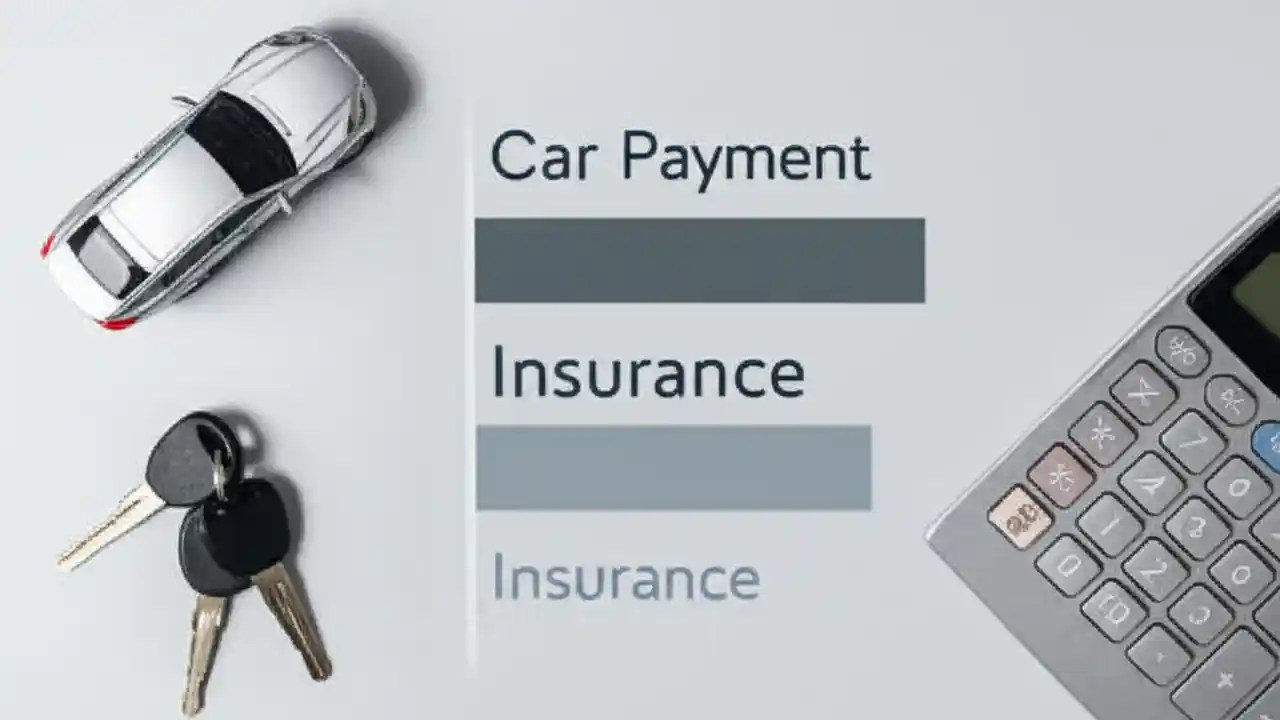 Car Payment

Insurance

Insurance