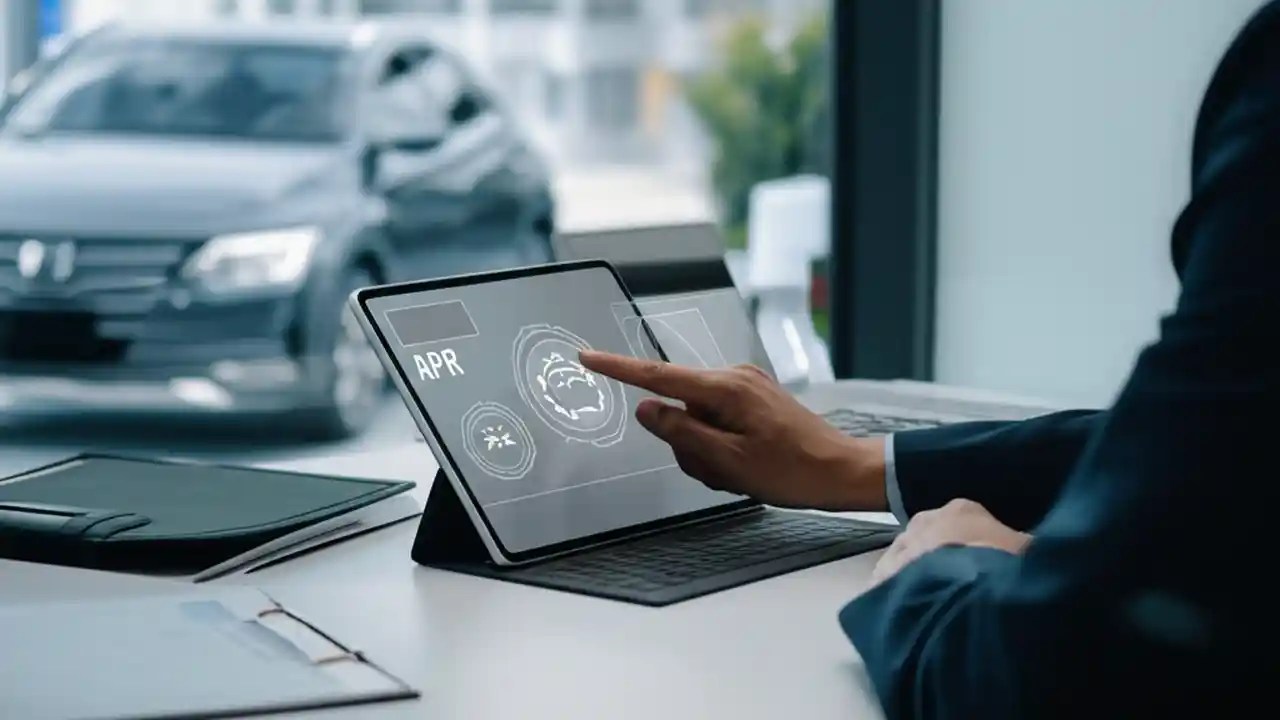 APR