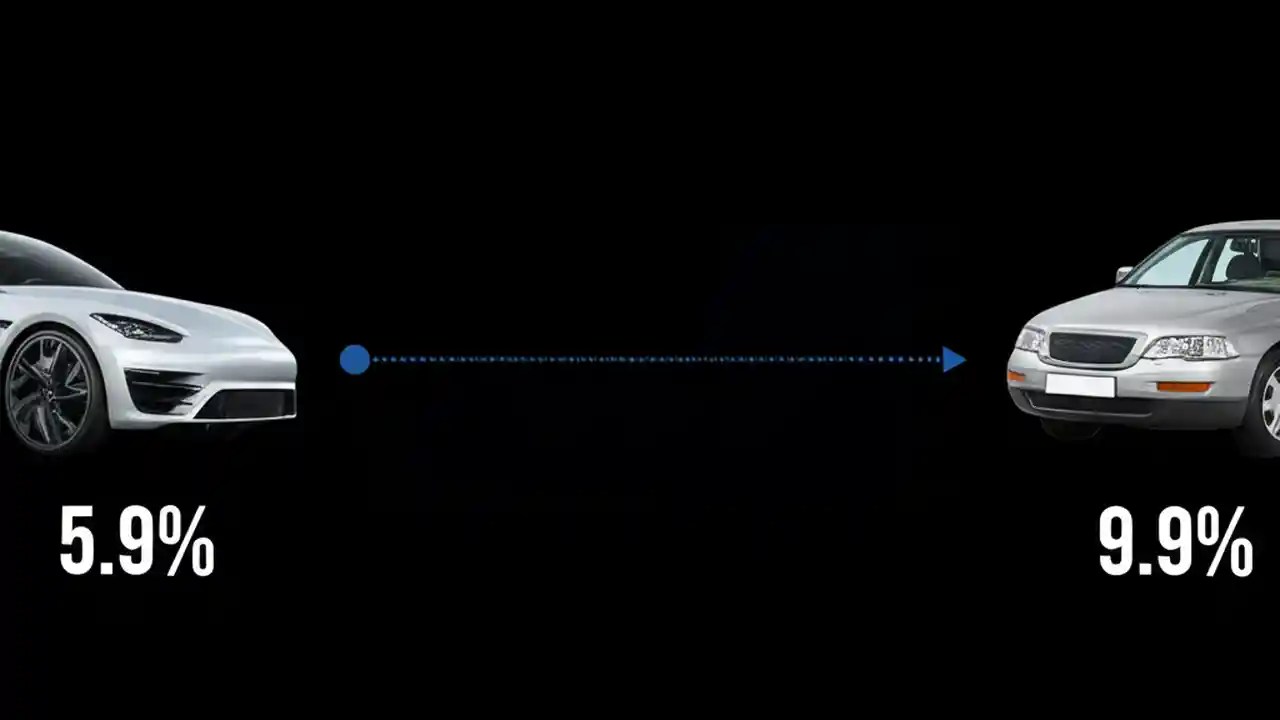 5.9%

9.9%