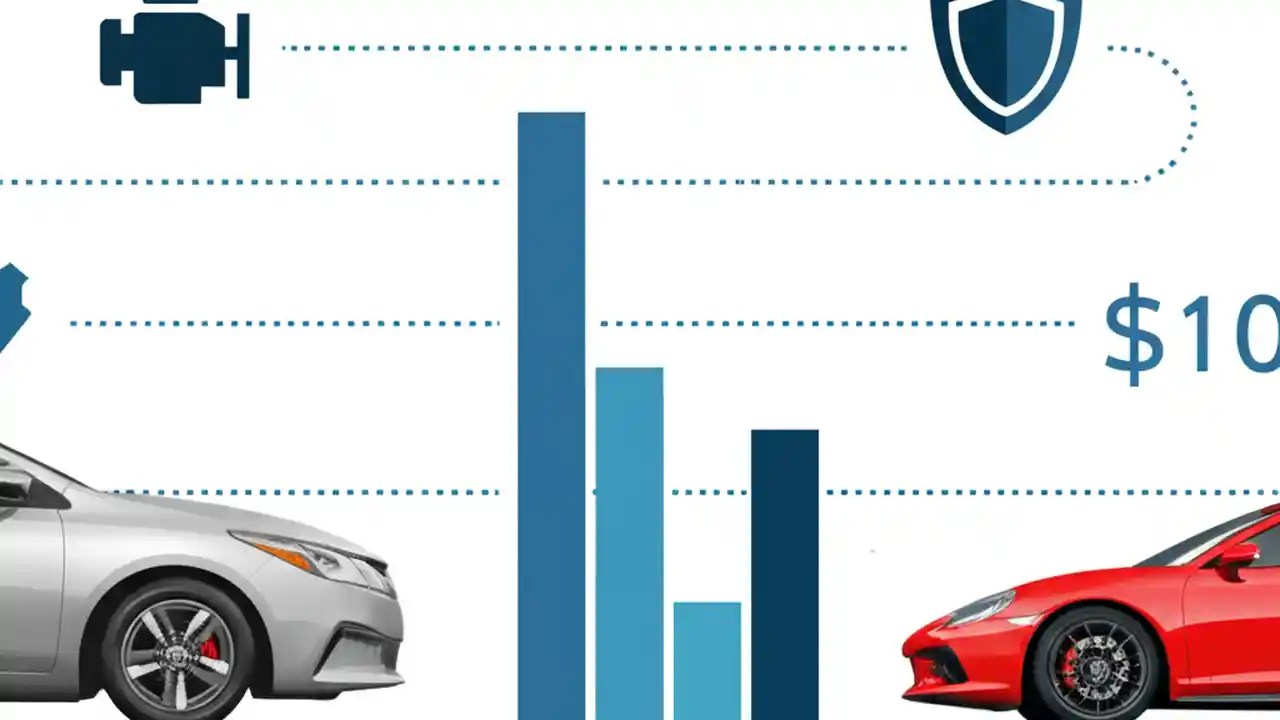 $10