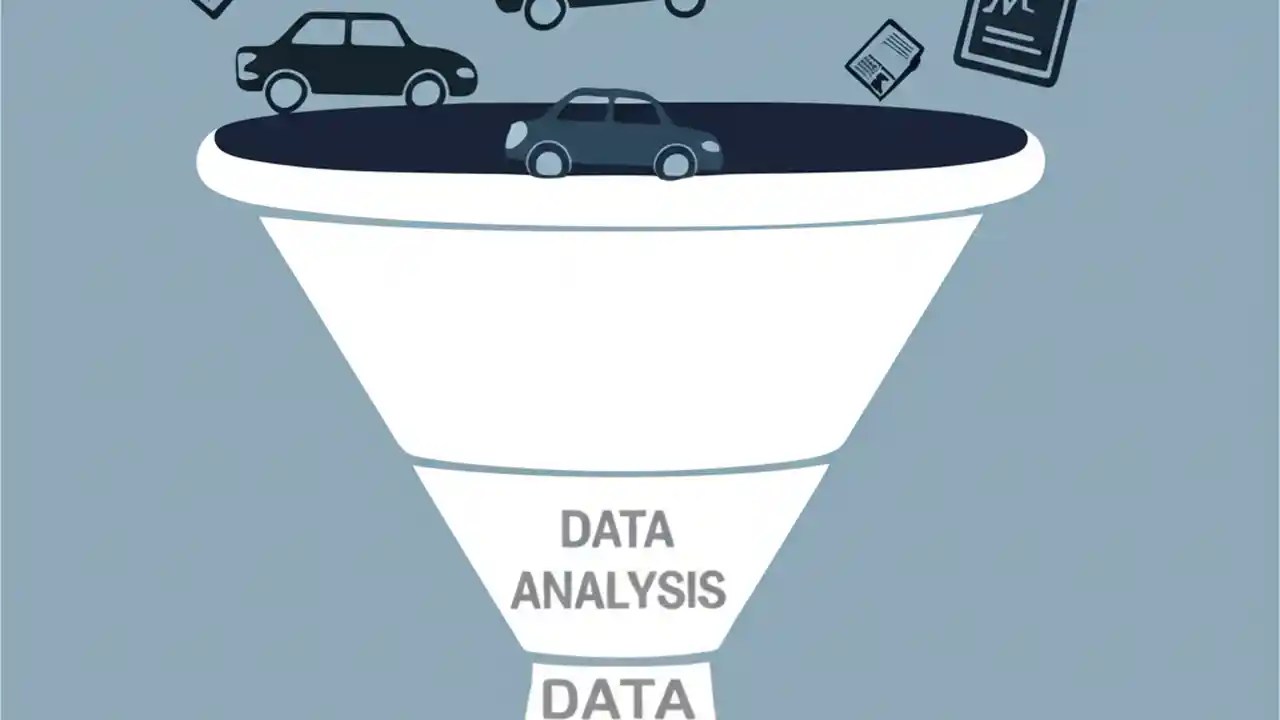 DATA
ANALYSIS

DATA