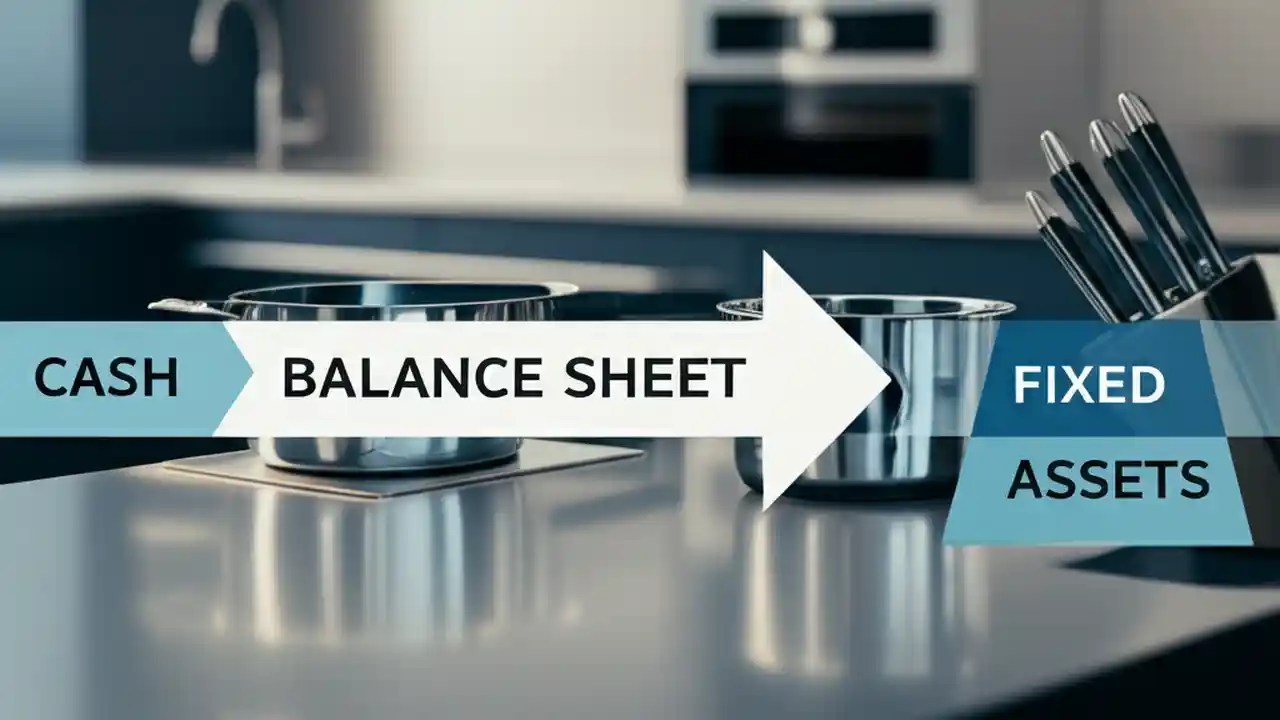 CASH

BALANCE SHEET

FIXED

ASSETS