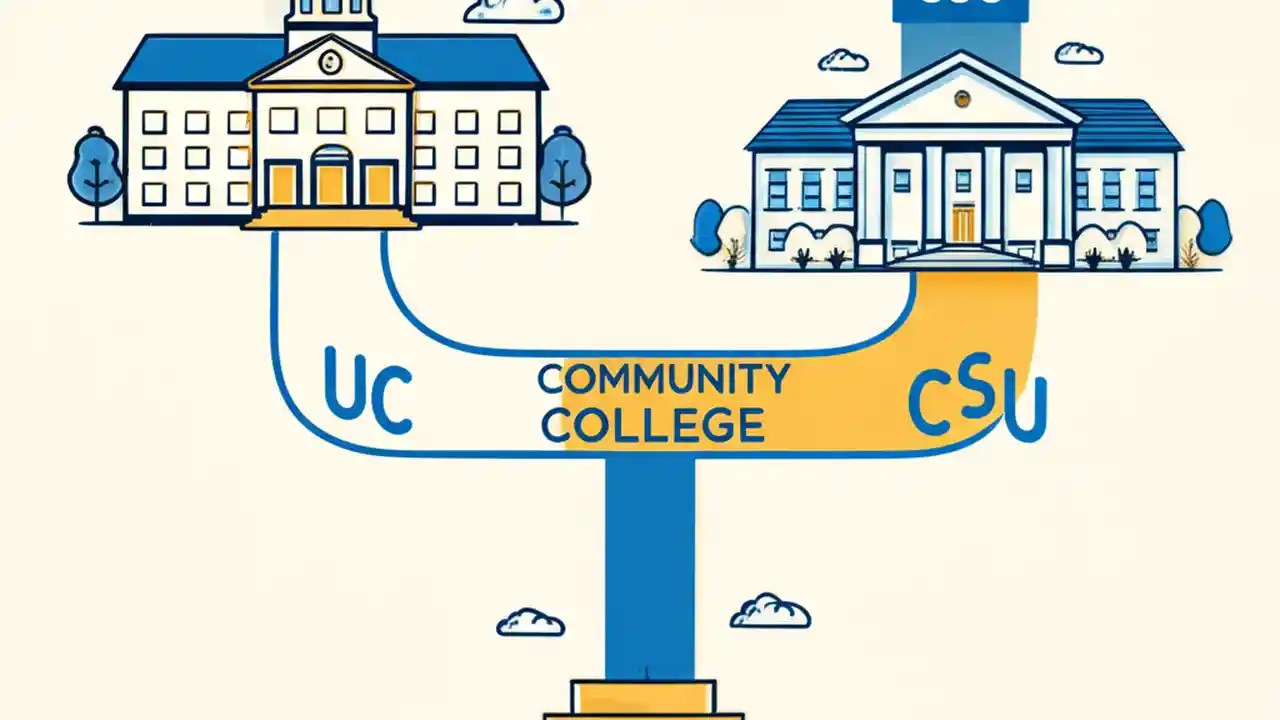 UC

COMMUNITY COLLEGE

CSU