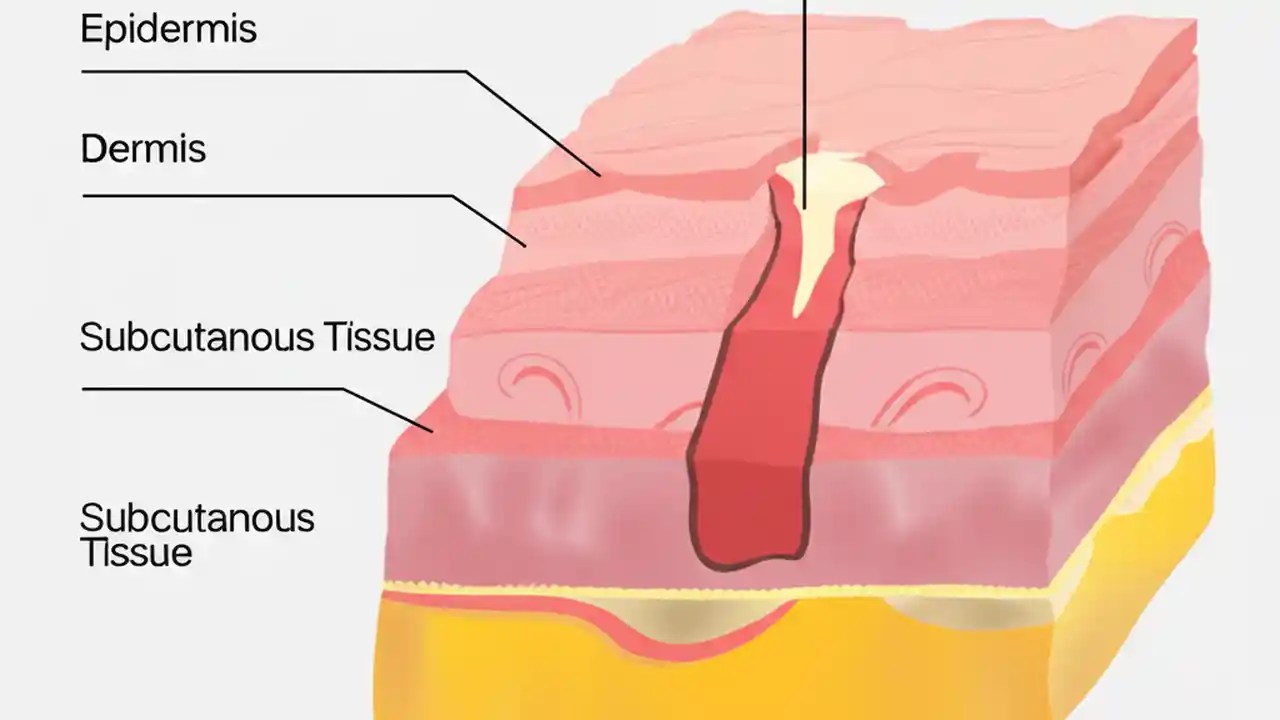 Epidermis

Dermis

Subcutanous Tissue

Subcutanous Tissue