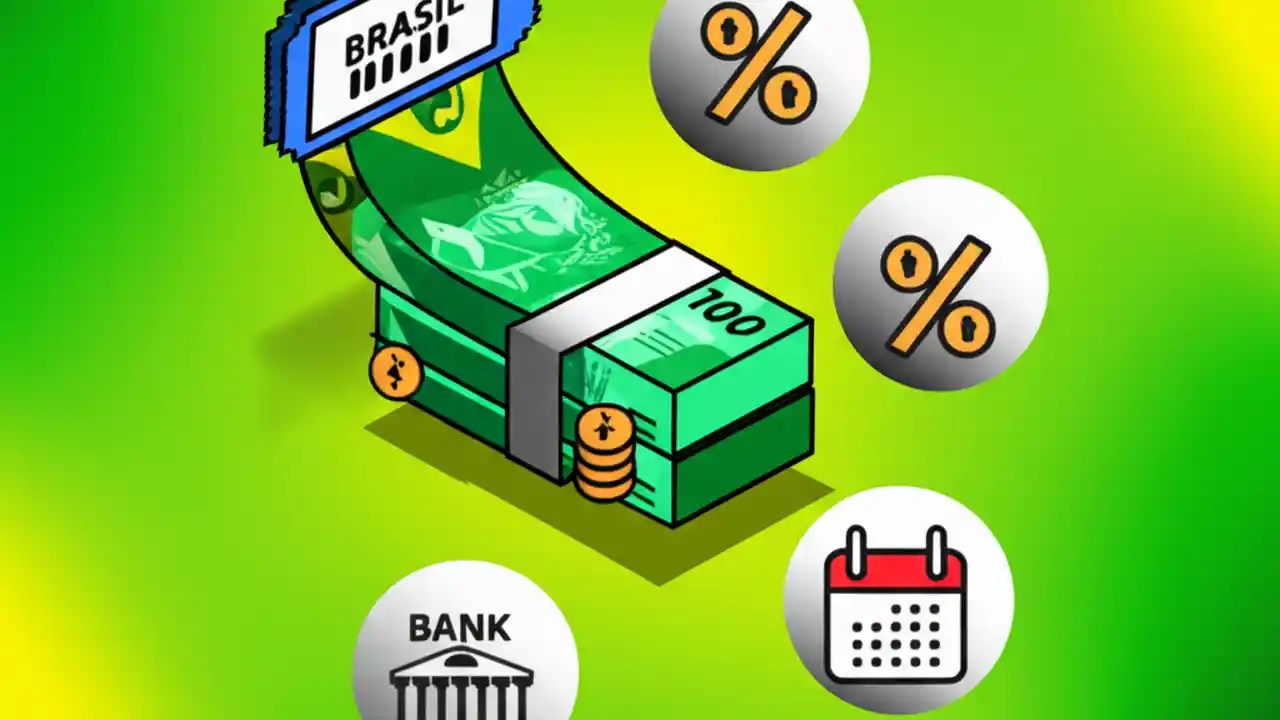 BRASIL

%

%

100

BANK