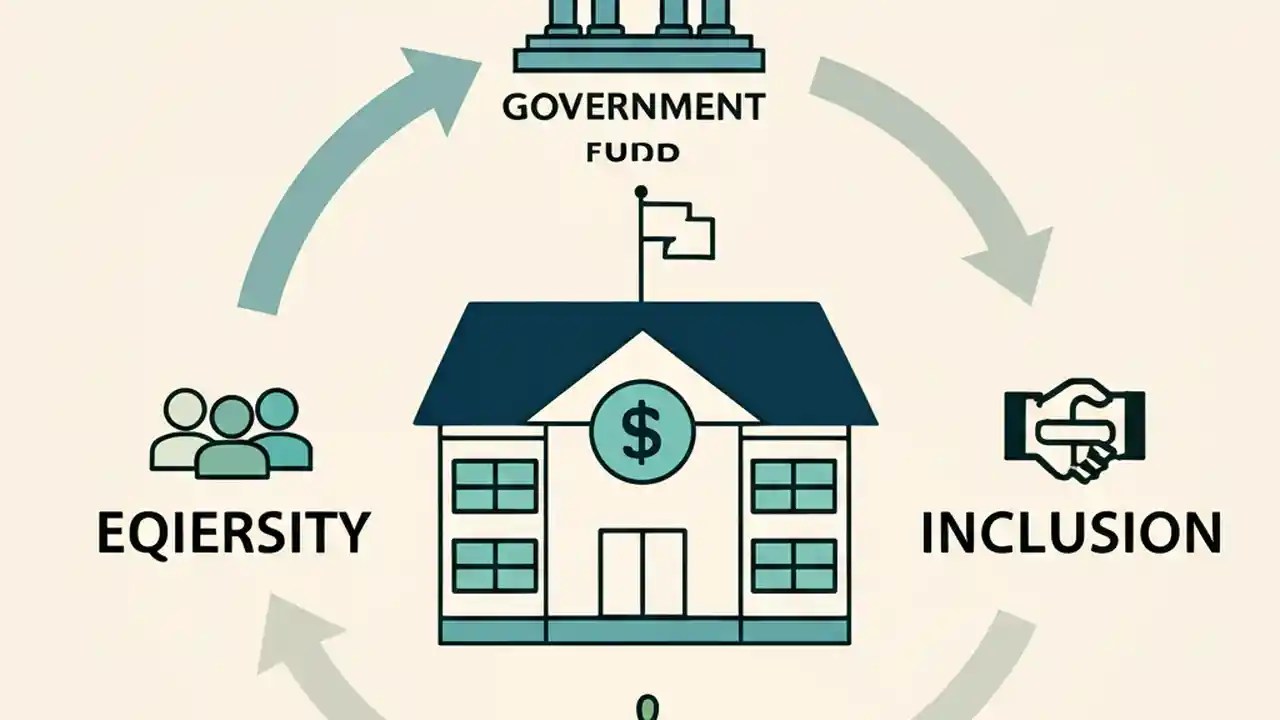 GOVERNMENT
FUDD

$

EQIERSITY

INCLUSION