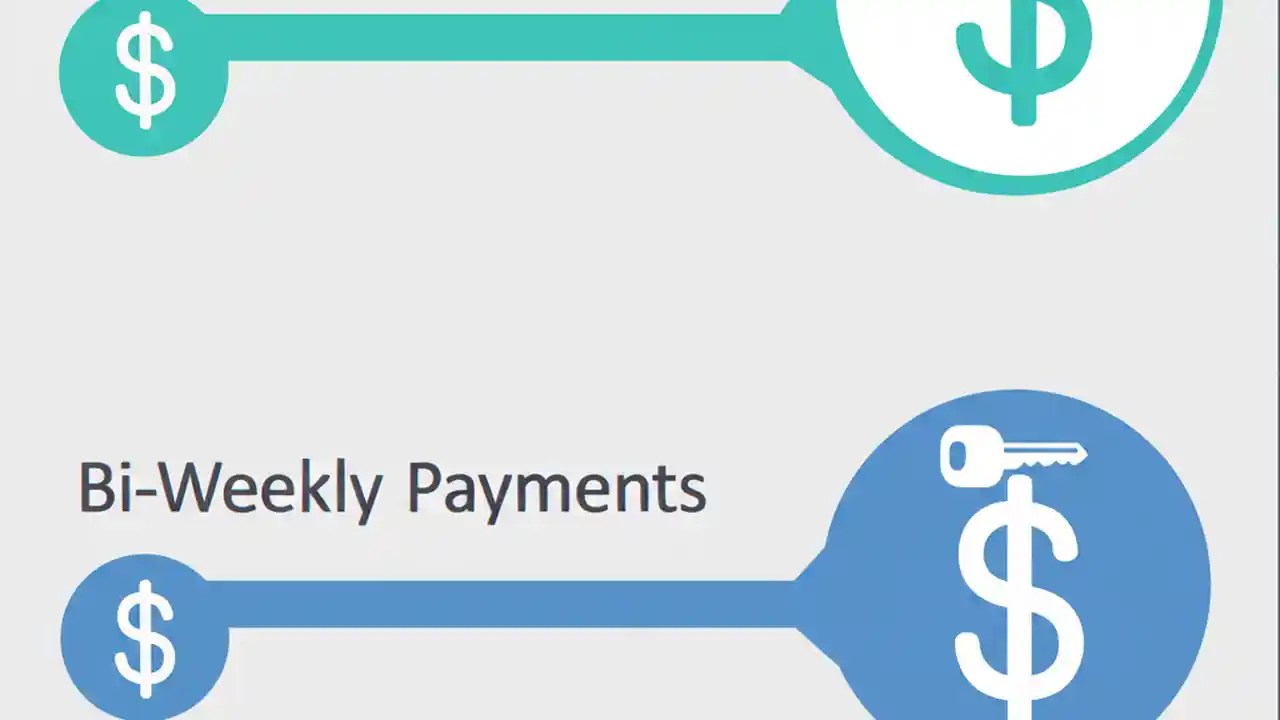 $

$

Bi-Weekly Payments

$

$