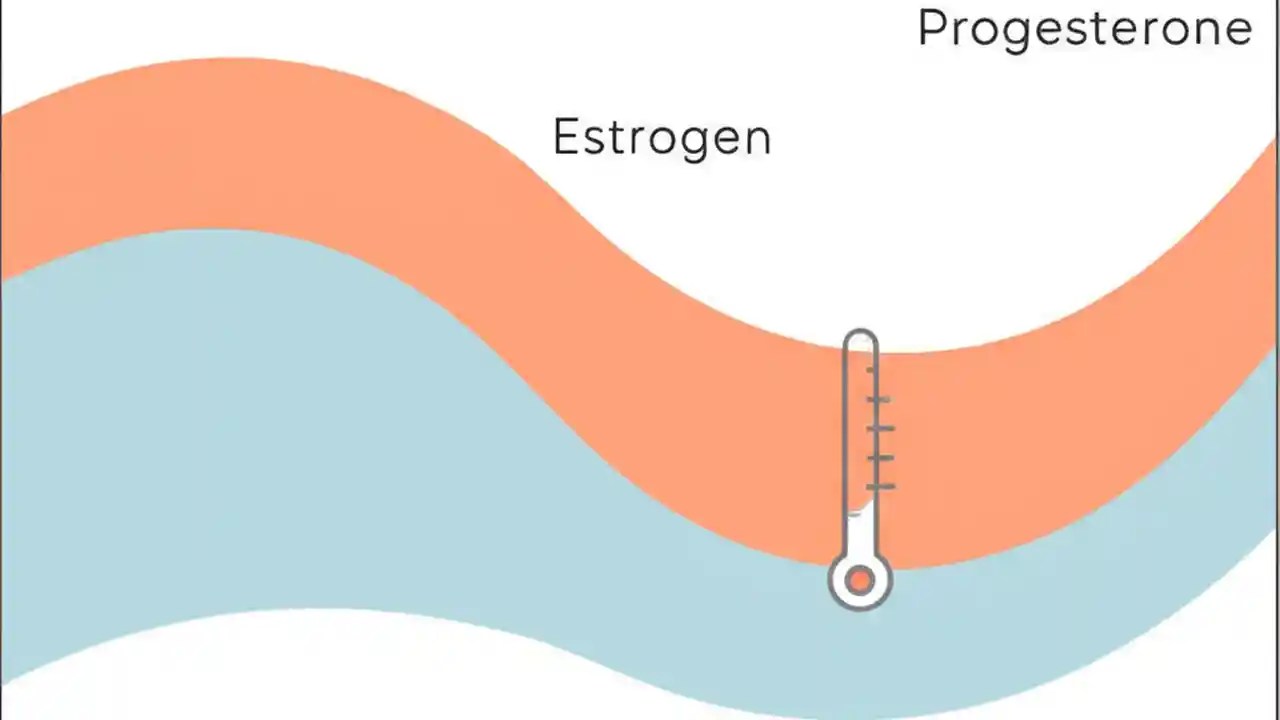 Progesterone

Estrogen