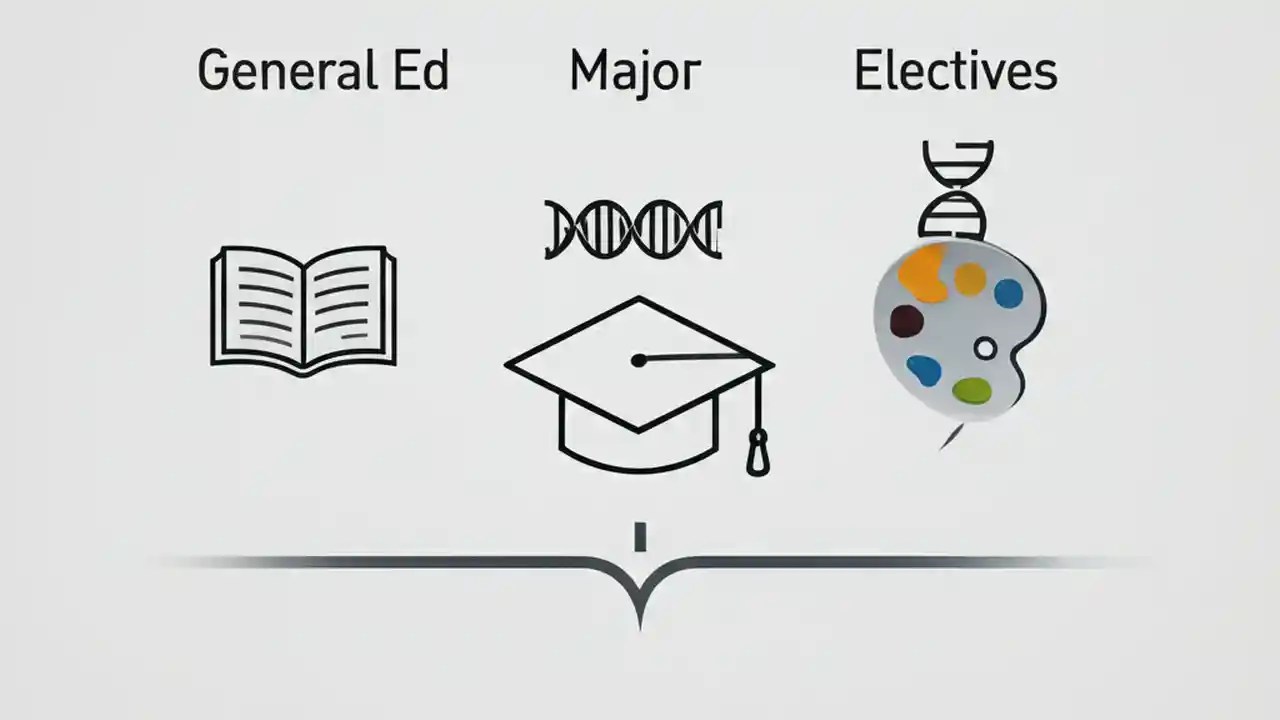 General Ed Major Electives