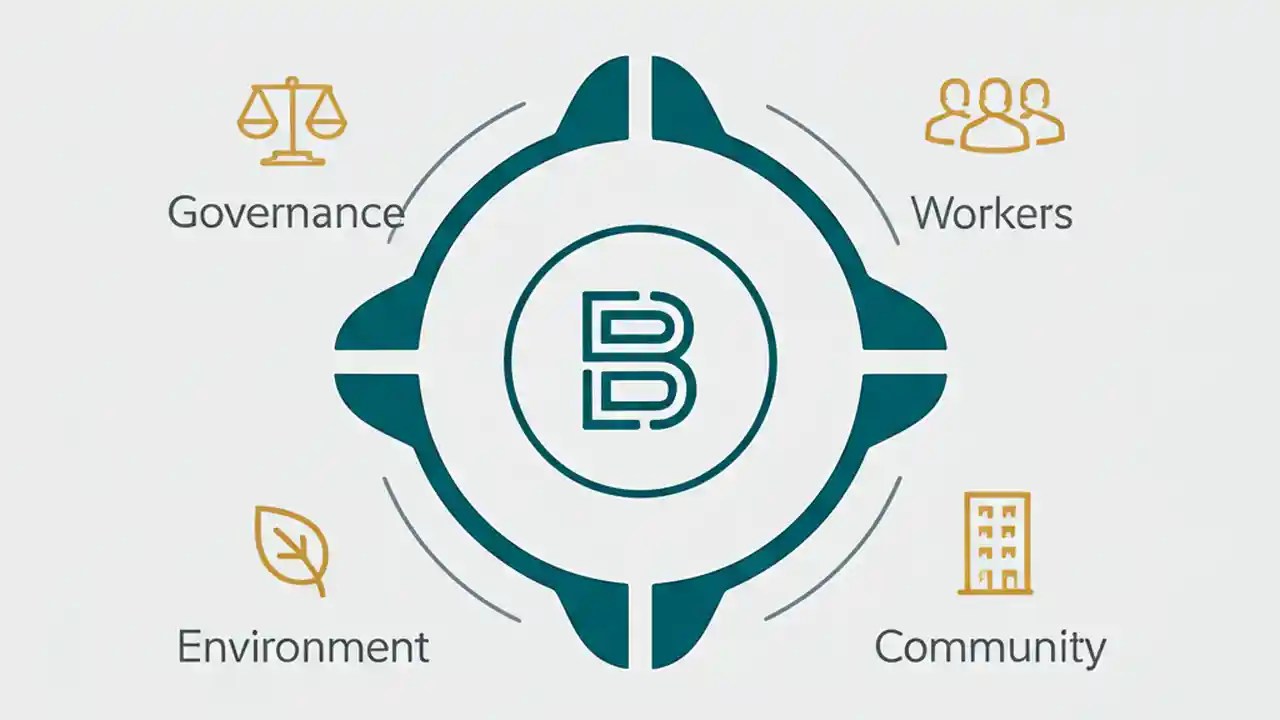 Governance

Workers

B

Environment

Community