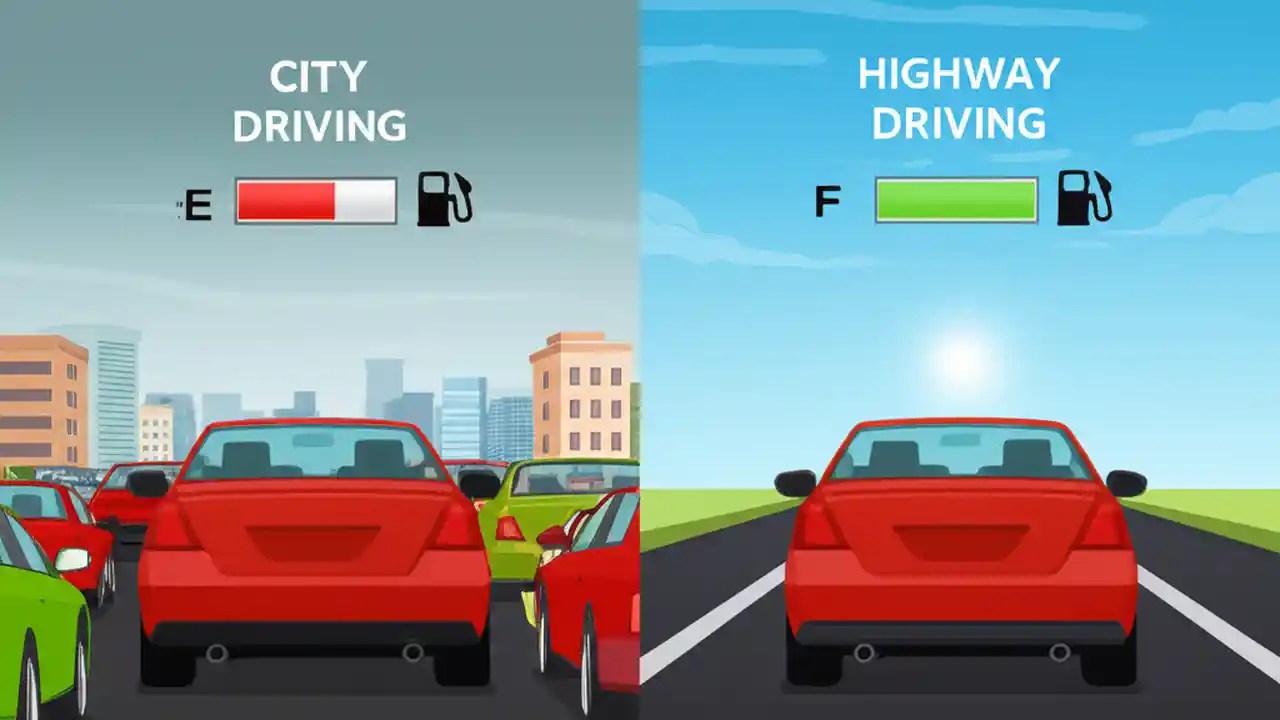 CITY DRIVING

E

HIGHWAY DRIVING

F