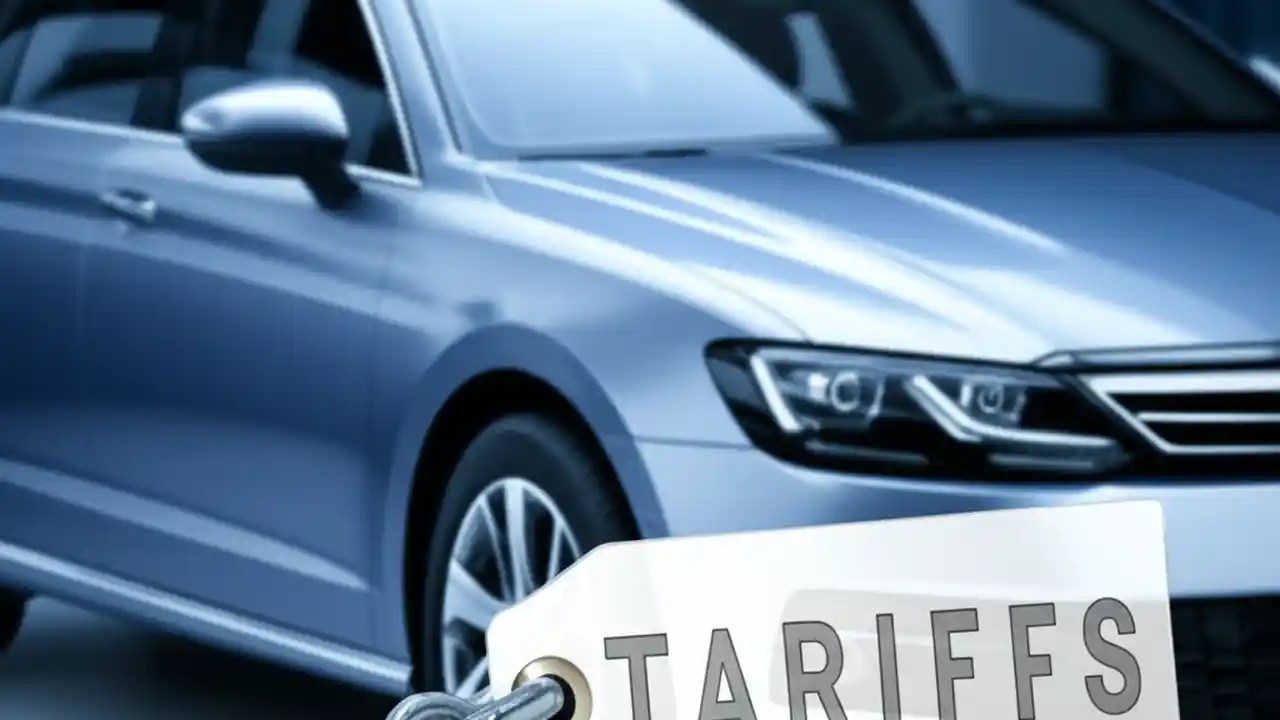 TARIFFS