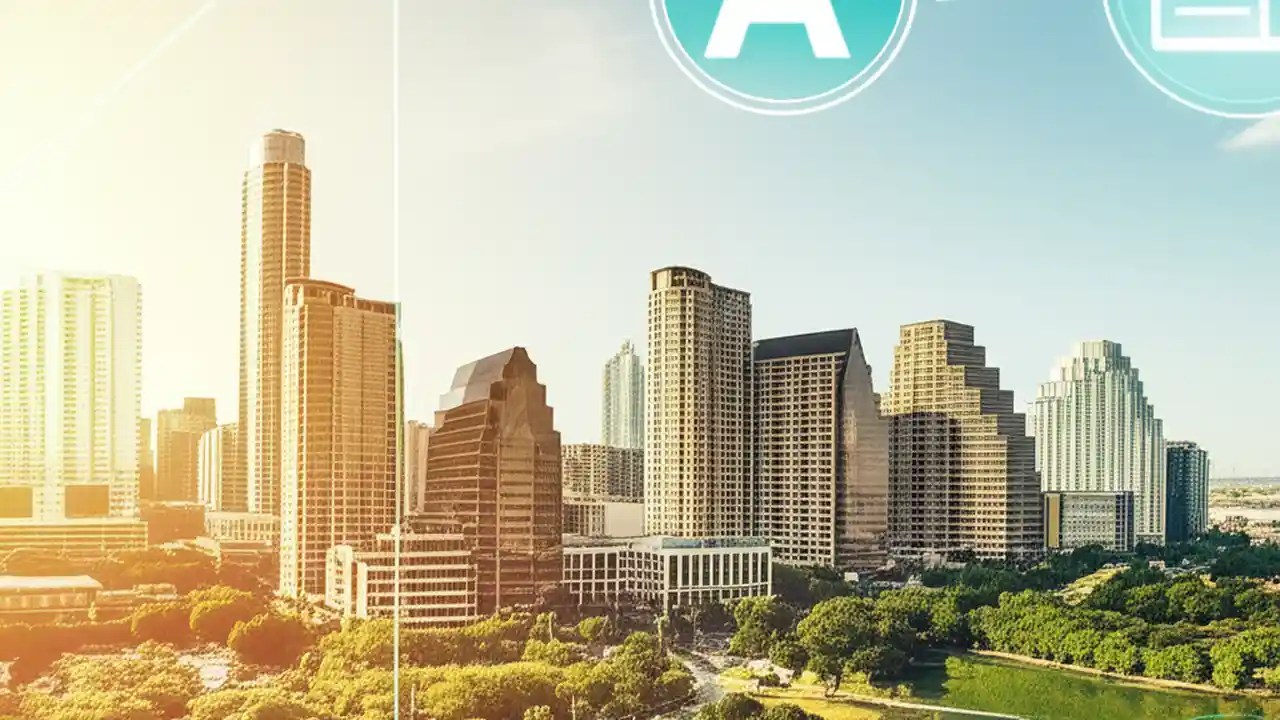 A