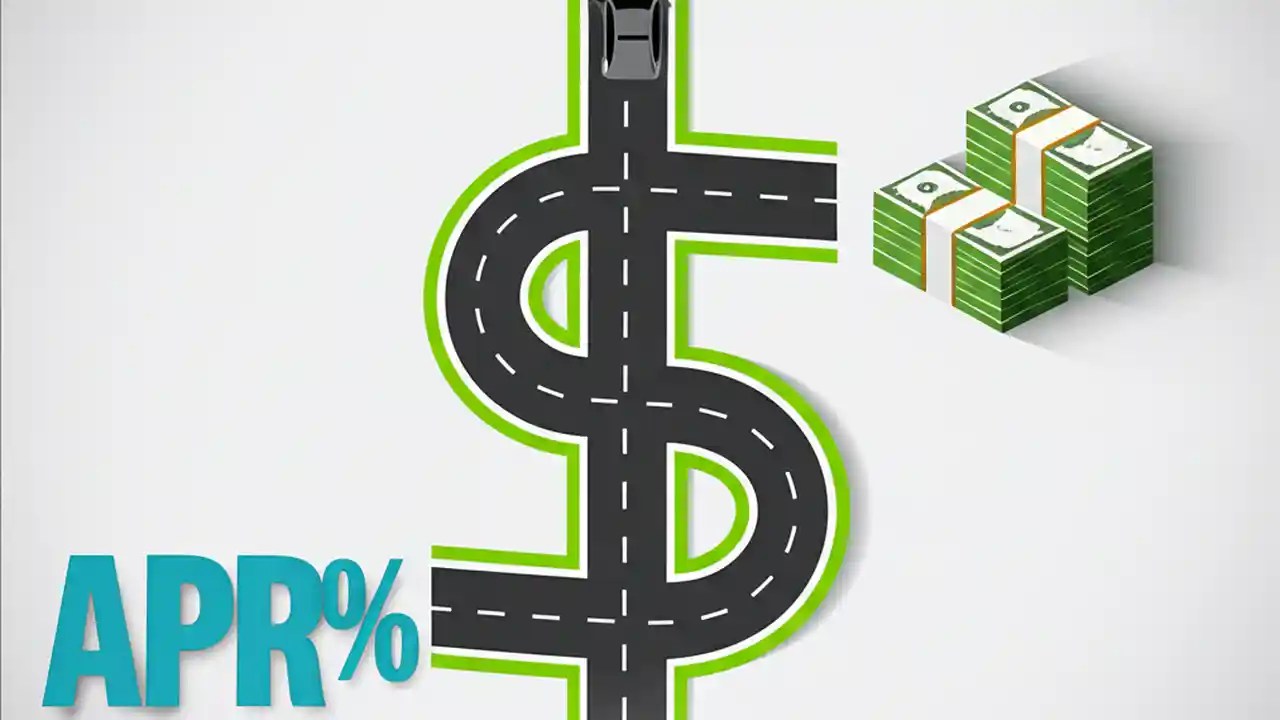 APR%