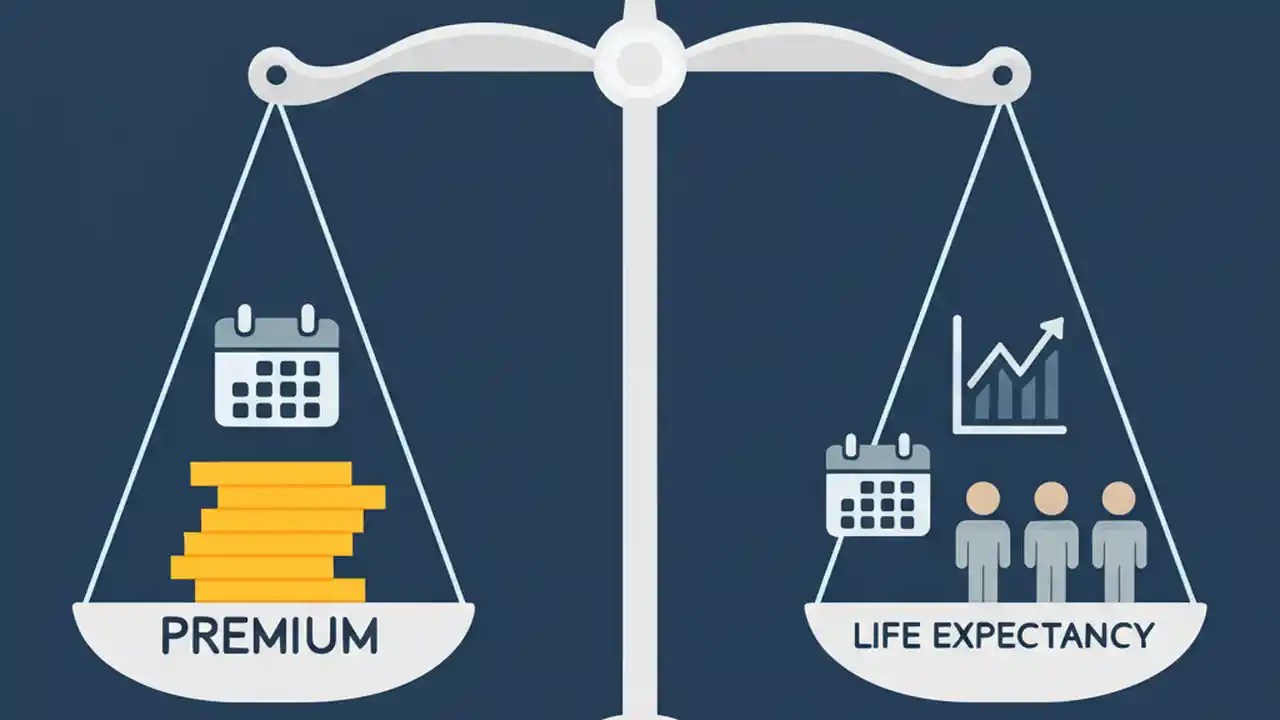 PREMIUM

LIFE EXPECTANCY