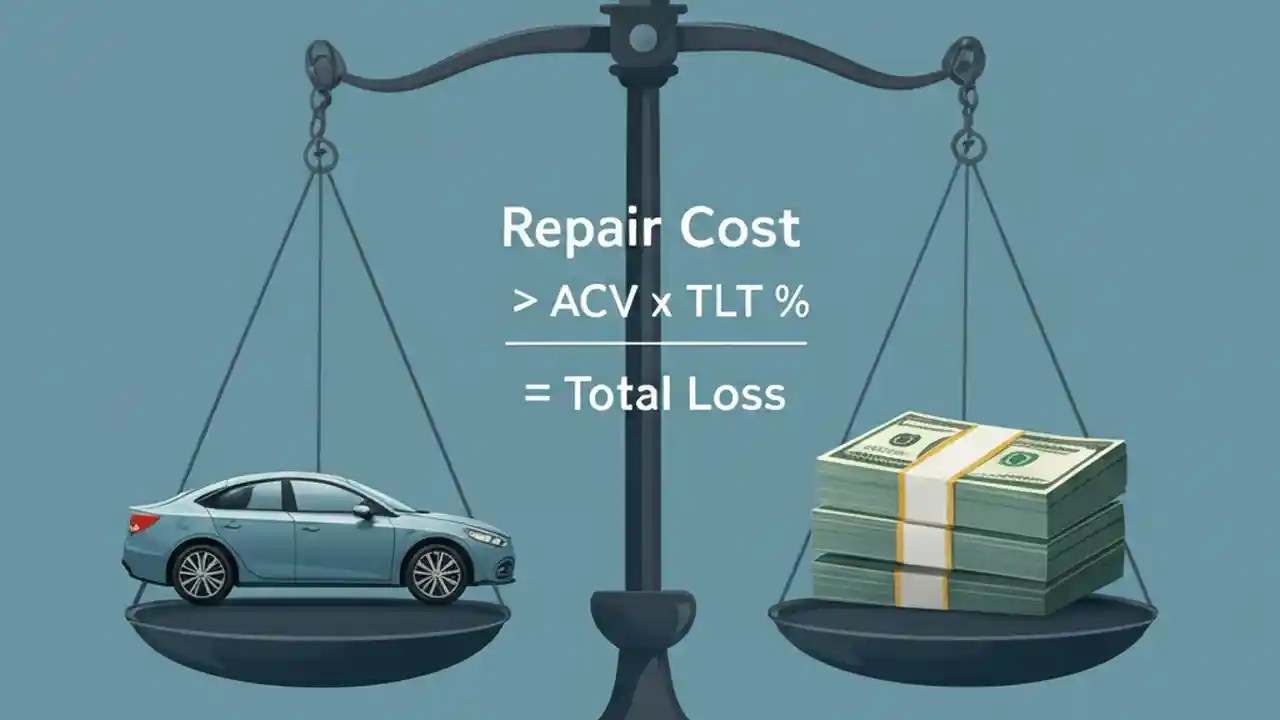 Repair Cost
> ACV x TLT %
= Total Loss