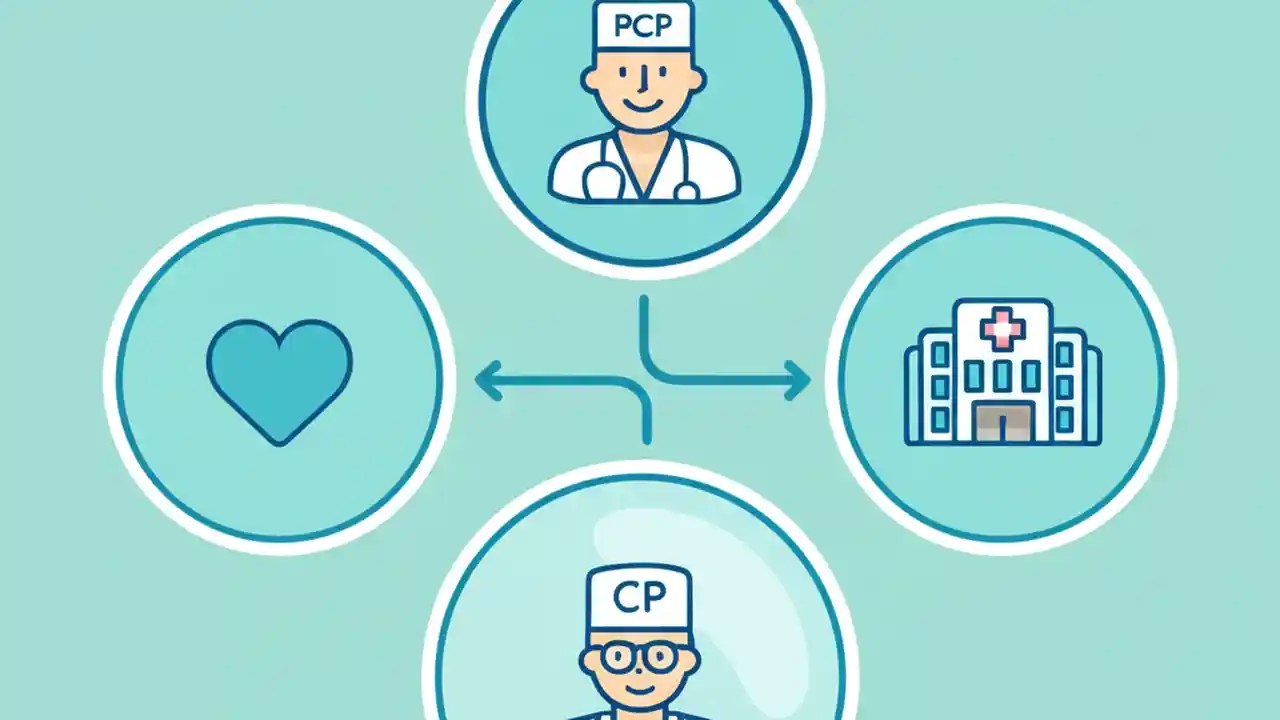 PCP

CP