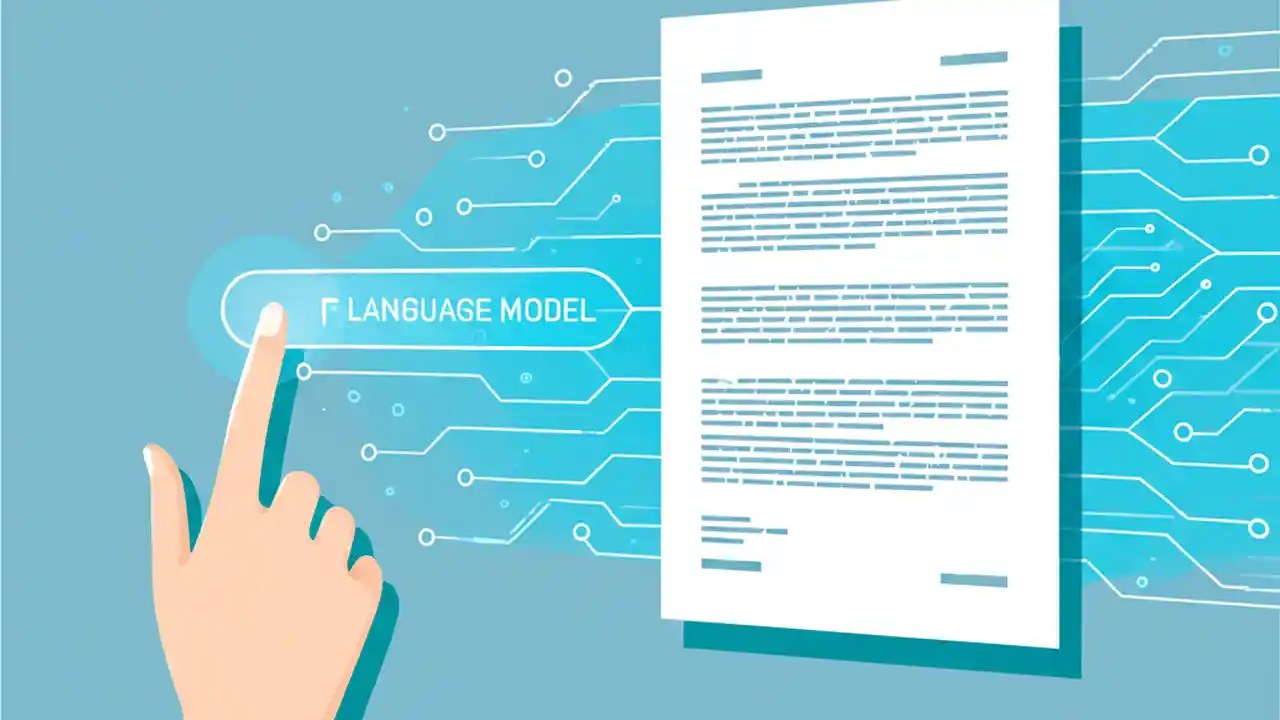 LANGUAGE MODEL