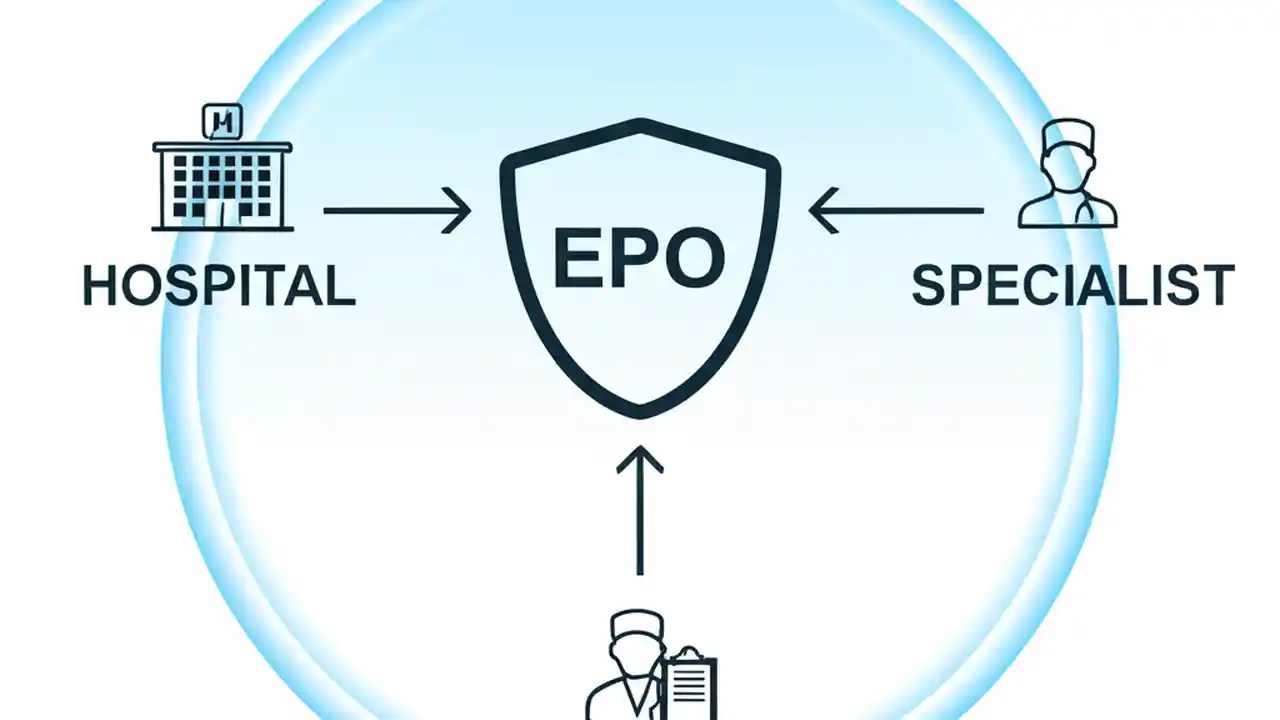 H

HOSPITAL

EPO

SPECIALIST