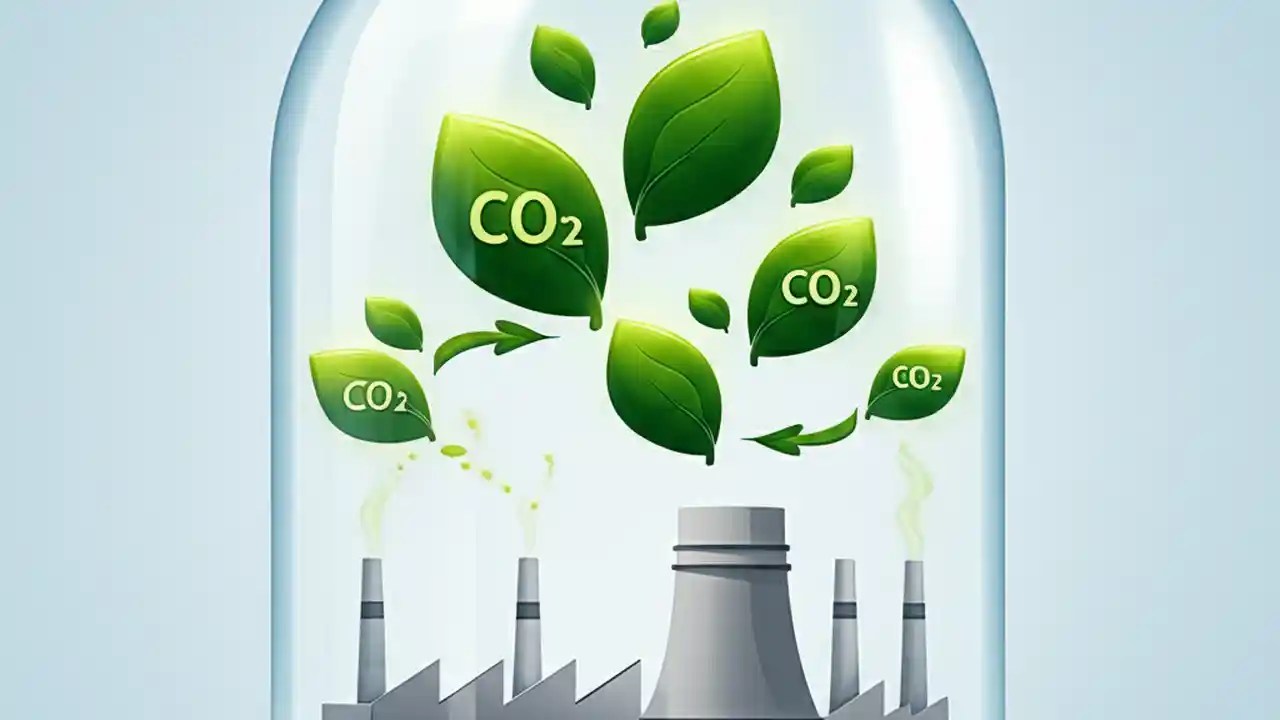 $CO_2$

$CO_2$

$CO_2$

$CO_2$