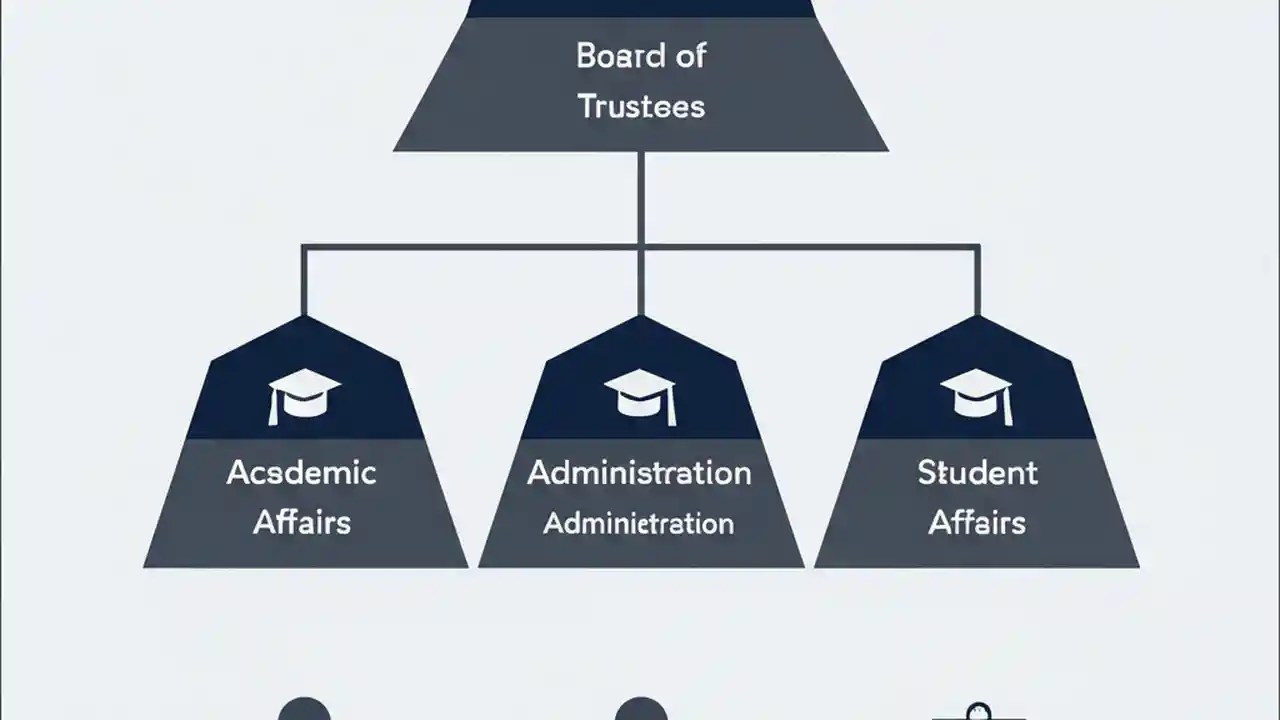 Board of Trustees

Acsdemic Affairs

Administration Adminietration

Student Affairs