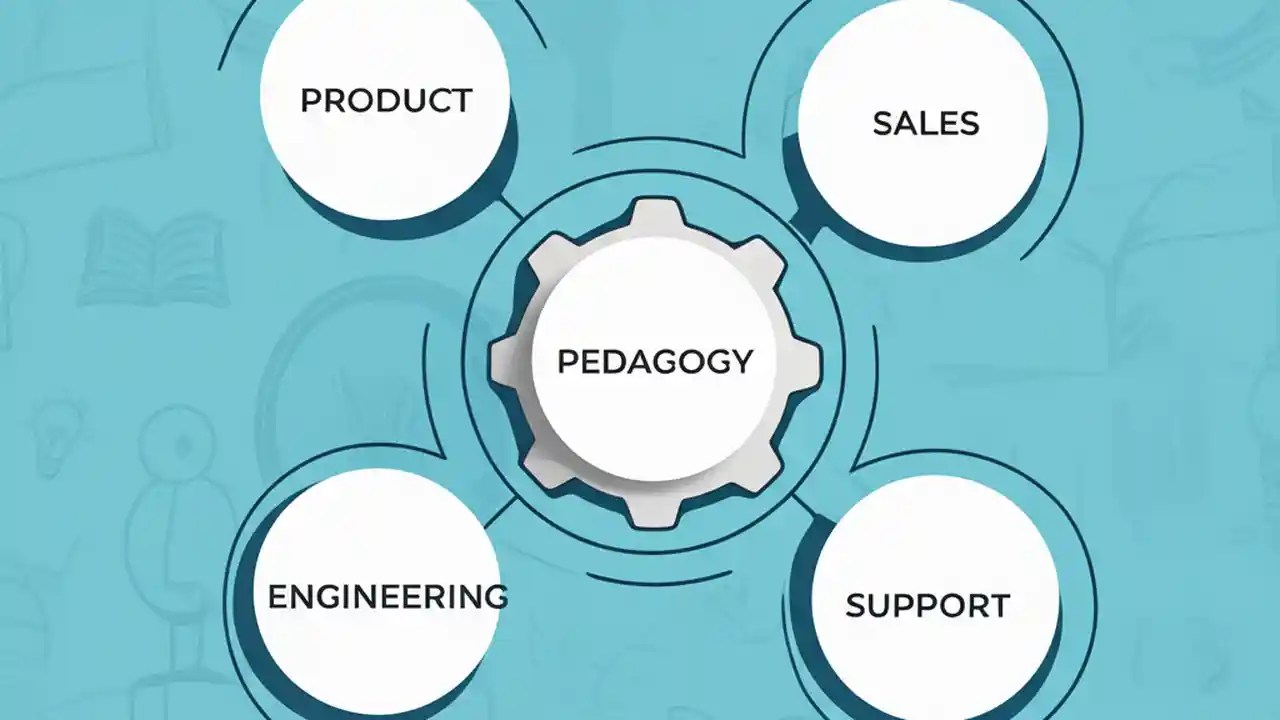 PRODUCT

SALES

PEDAGOGY

ENGINEERING

SUPPORT