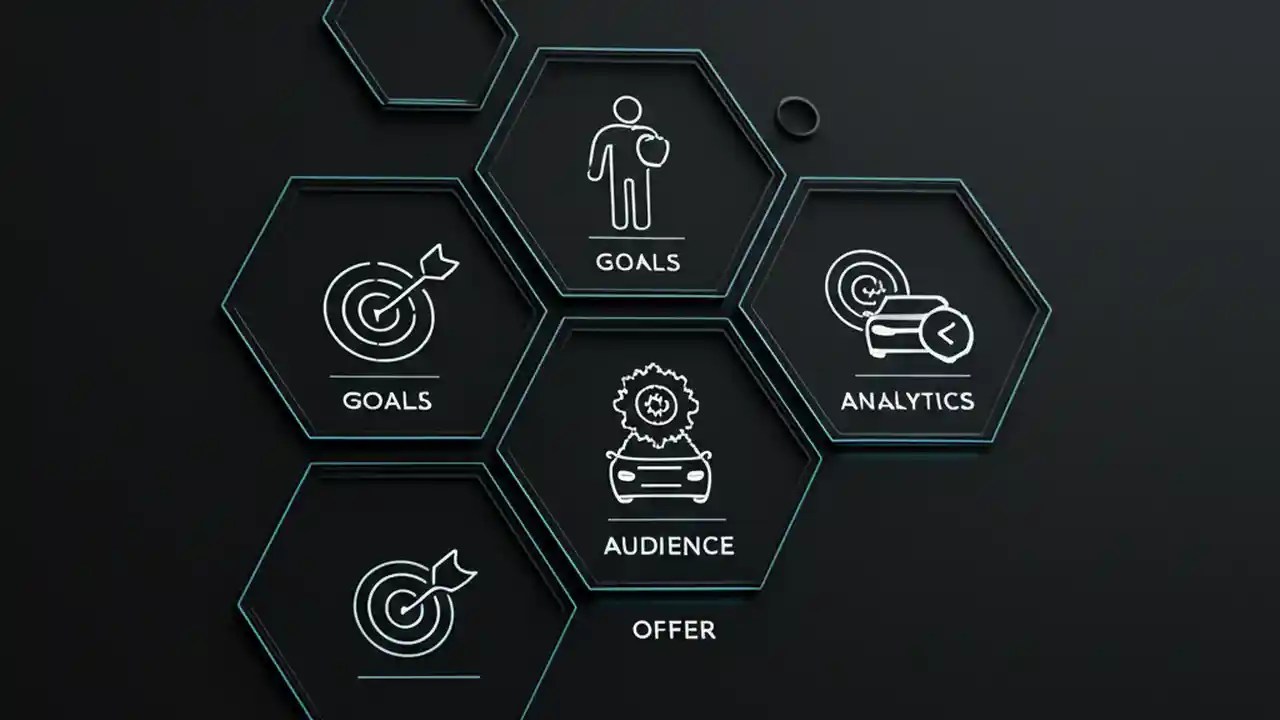 GOALS

GOALS

ANALYTICS

AUDIENCE

OFFER