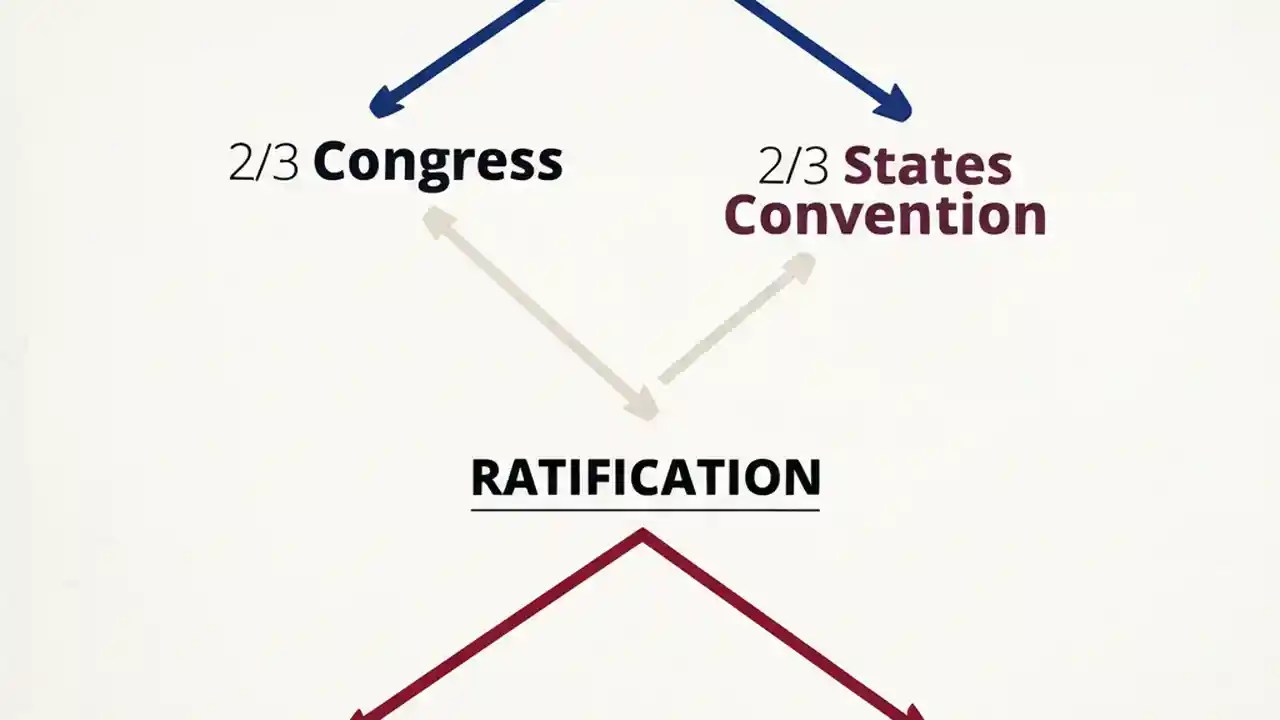 2/3 Congress

2/3 States Convention

RATIFICATION