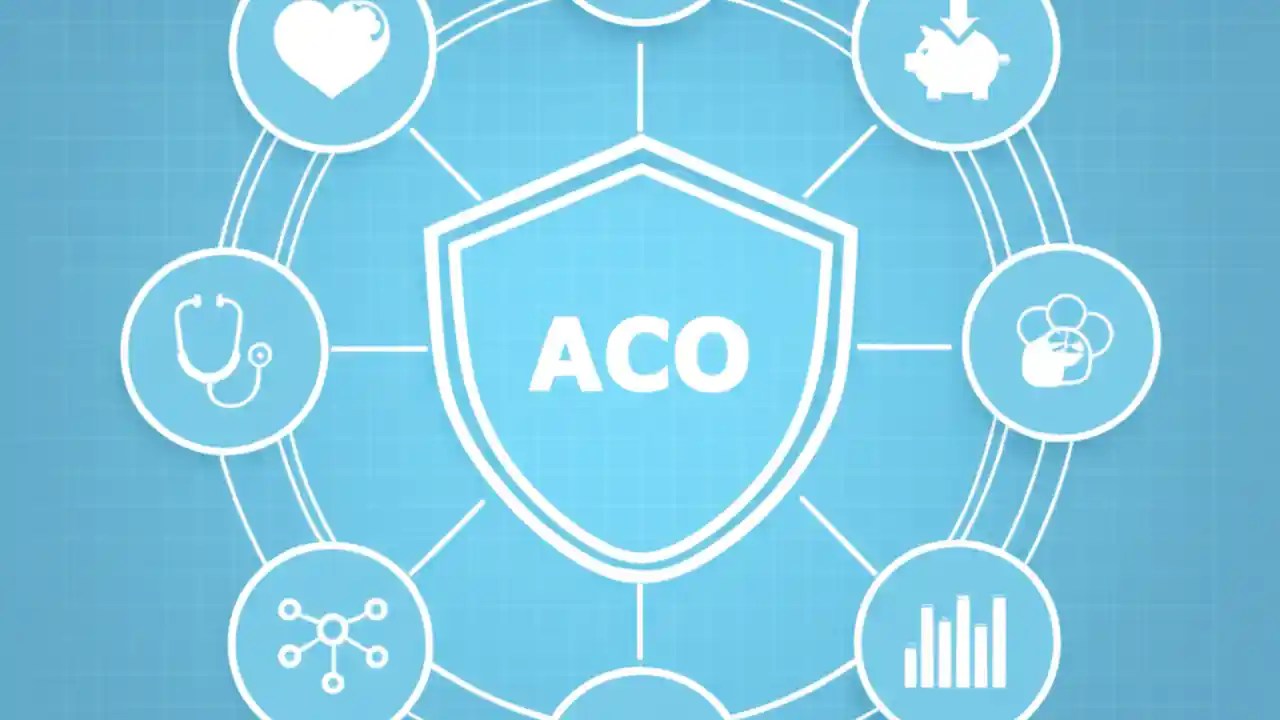 ACO