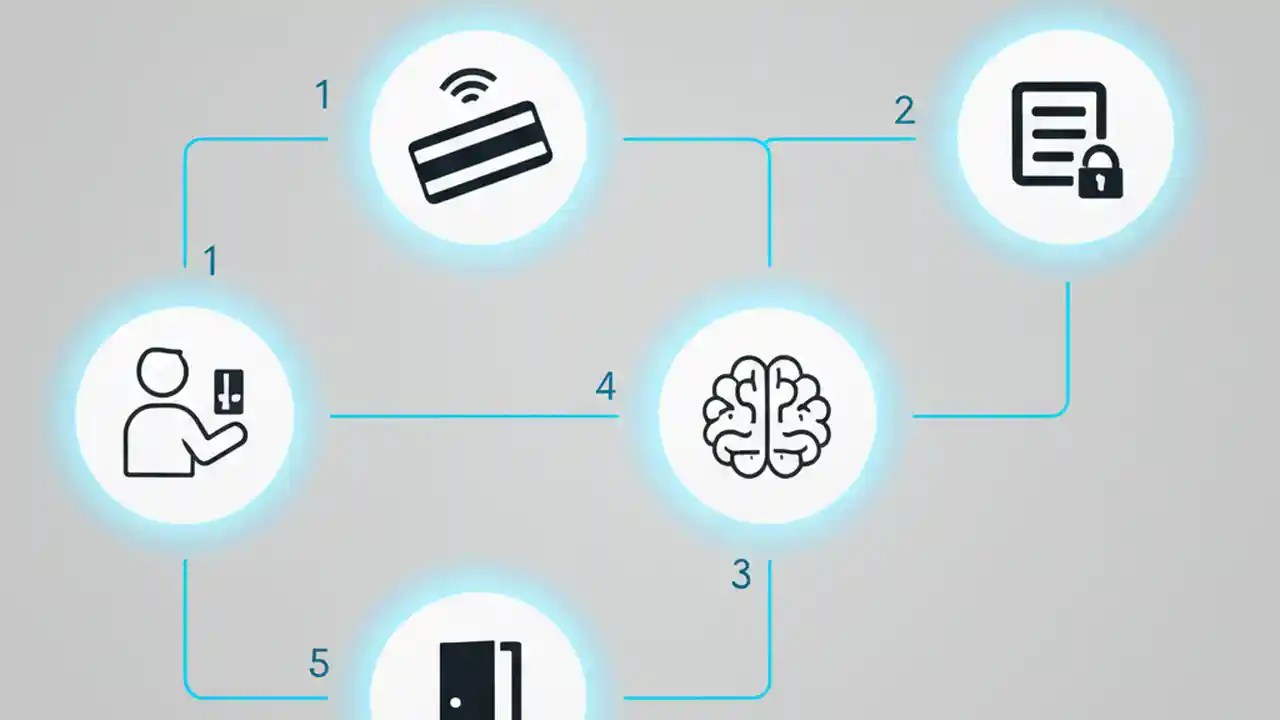 1

2

1

4

3

5