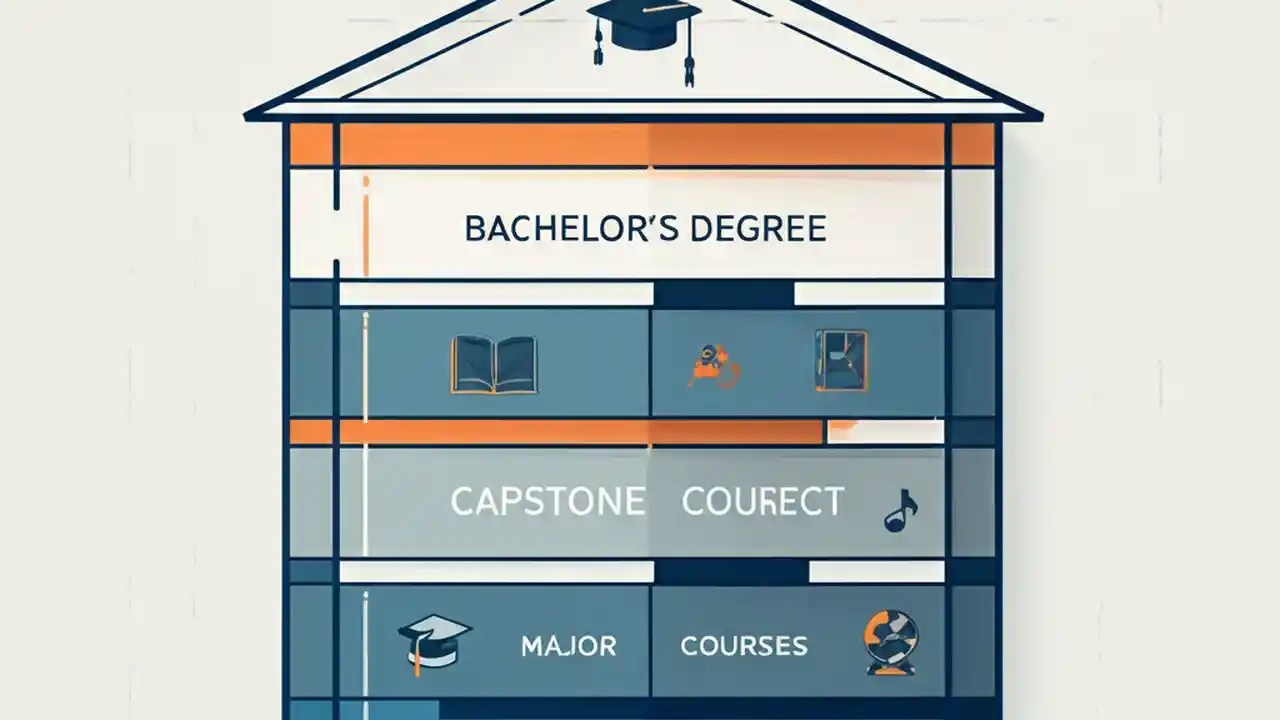 BACHELOR'S DEGREE

CAPSTONE COURECT

MAJOR COURSES