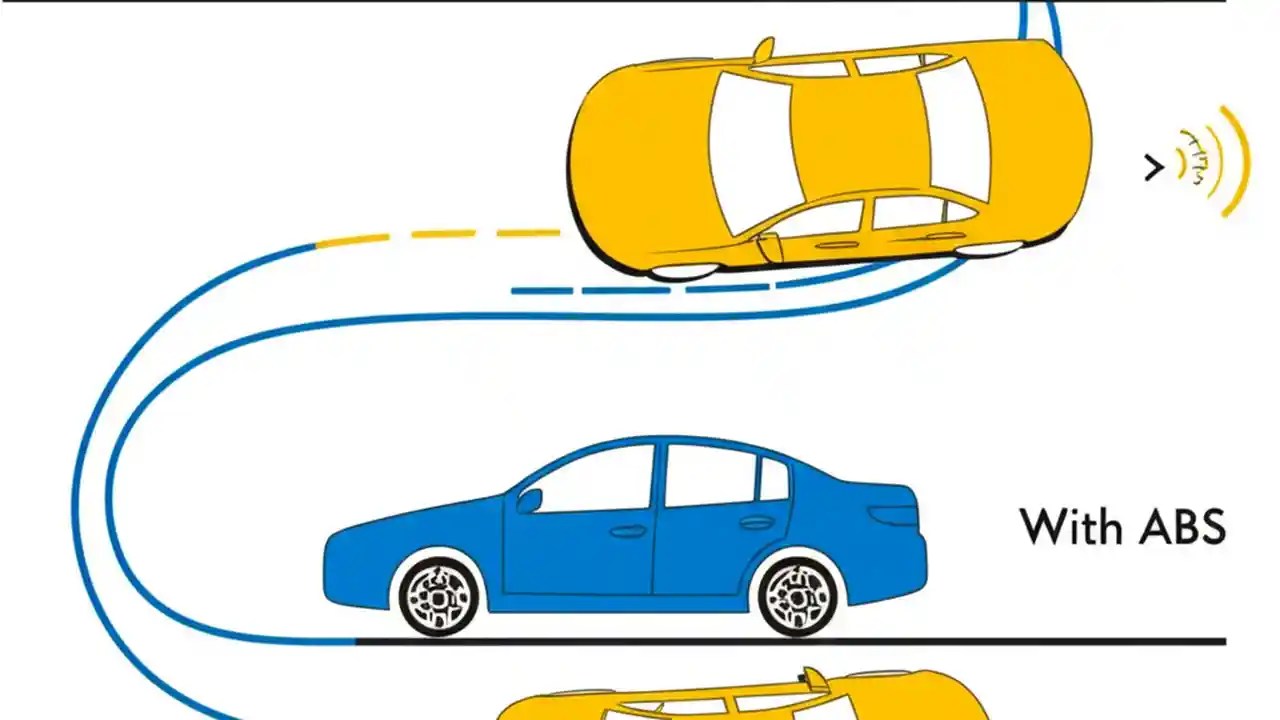 With ABS