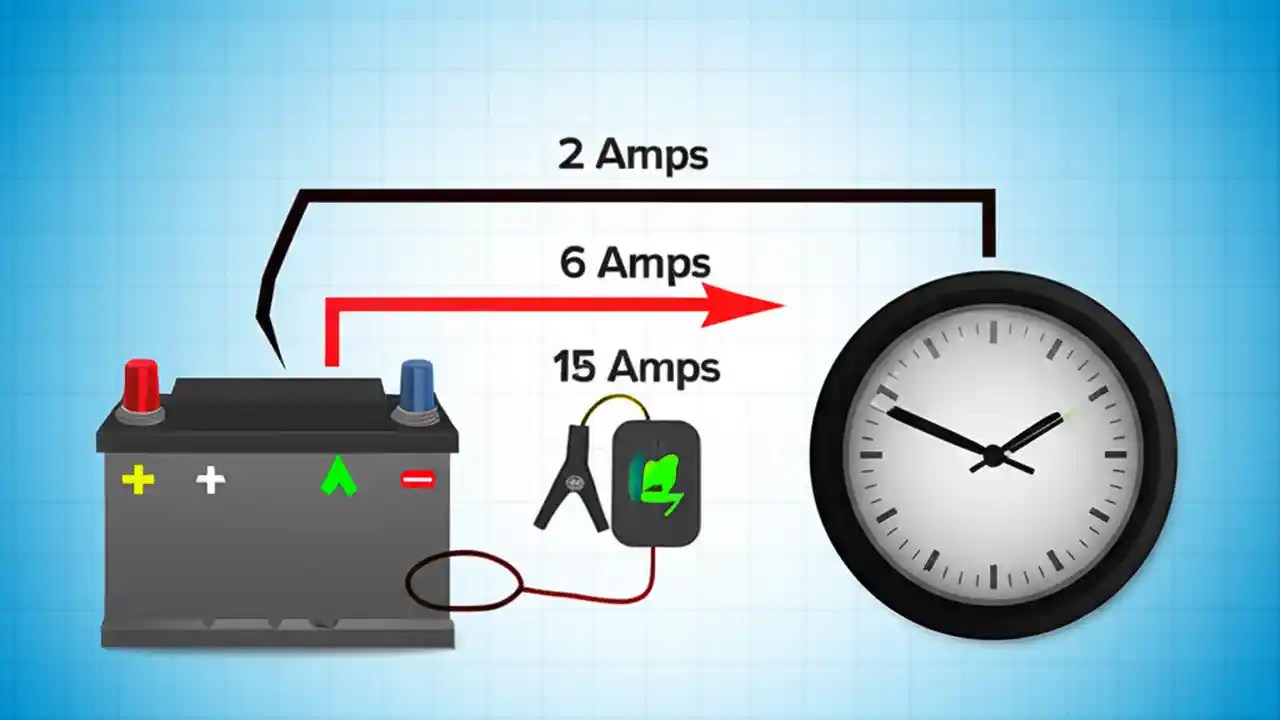 2 Amps

6 Amps

15 Amps

+ + −