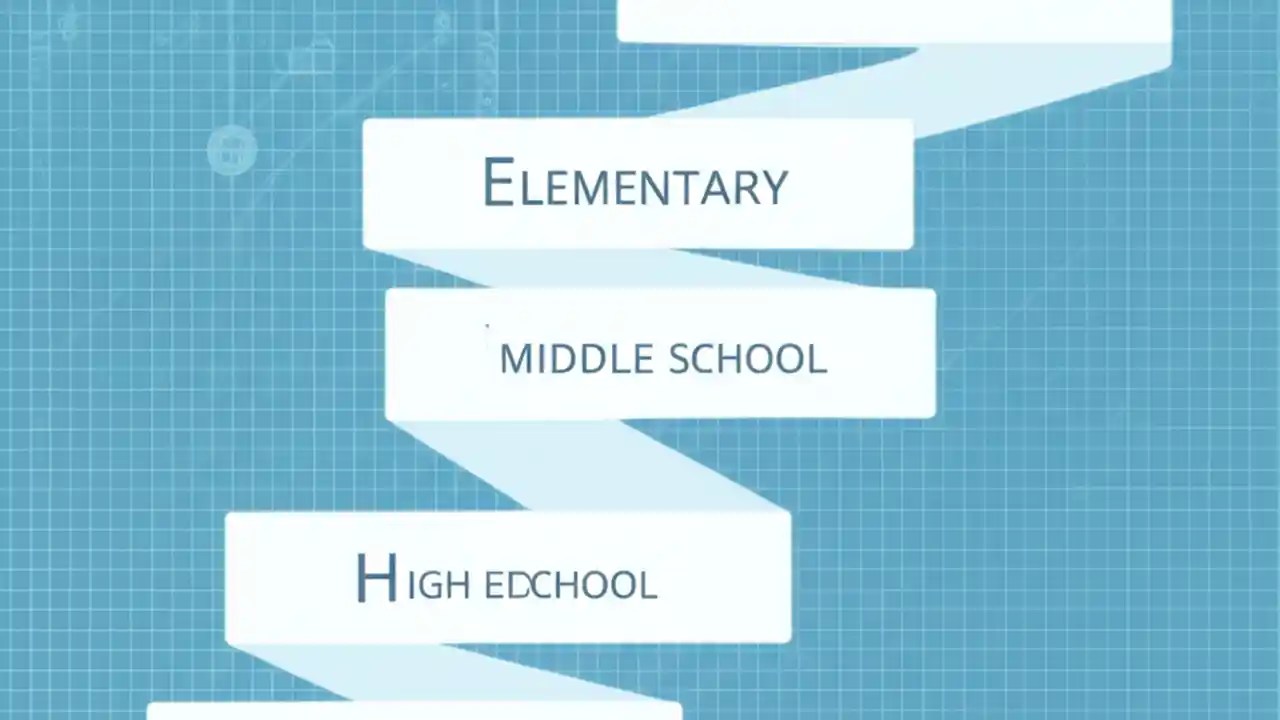 ELEMENTARY

MIDDLE SCHOOL

HIGH EDCHOOL