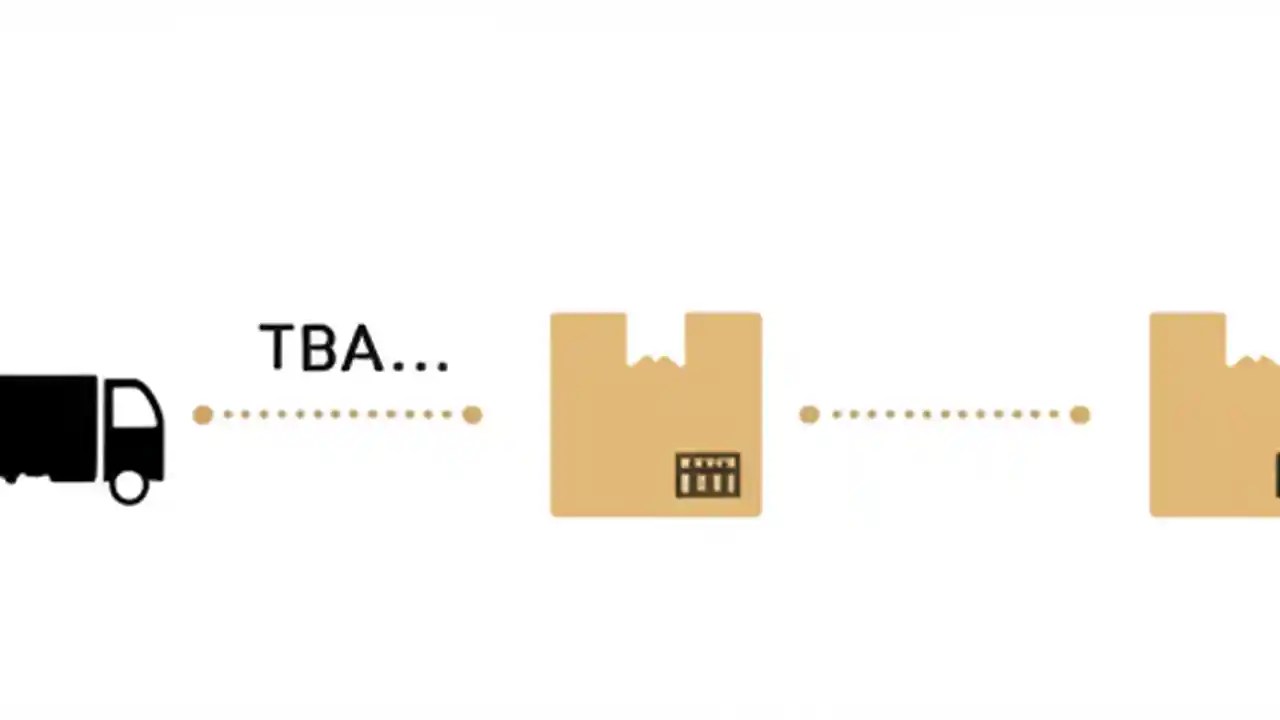 TBA...