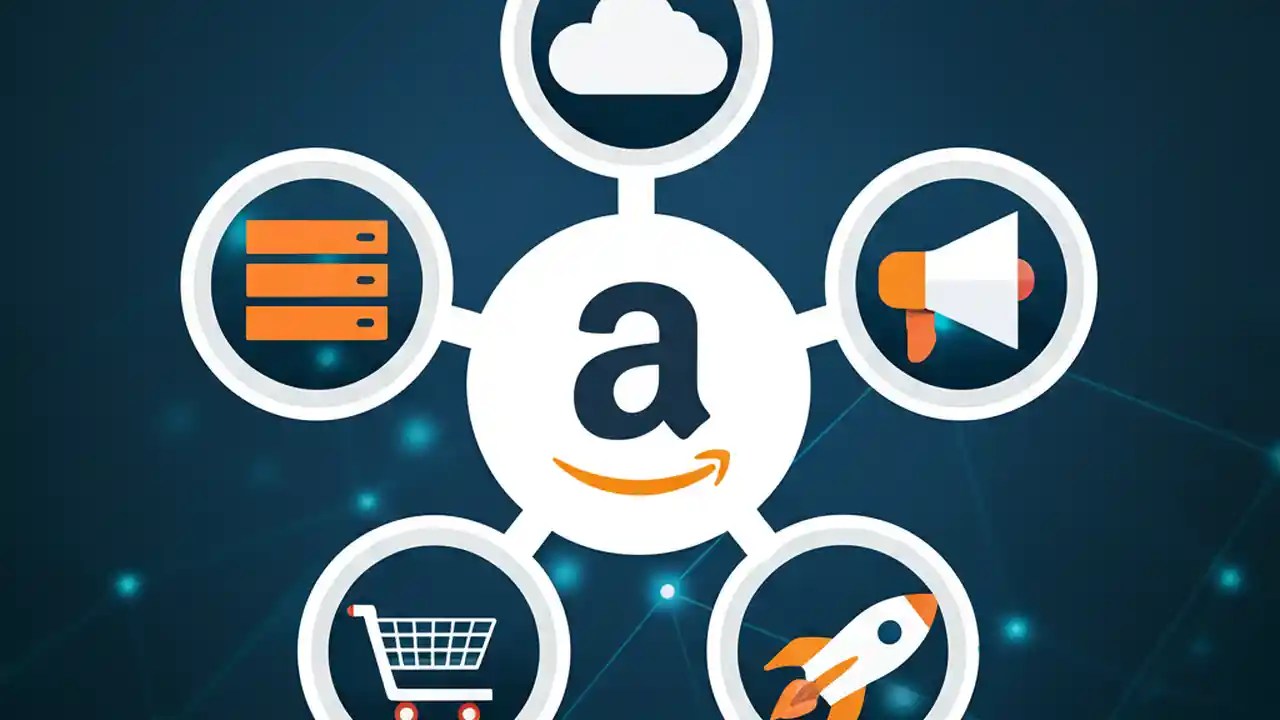 a