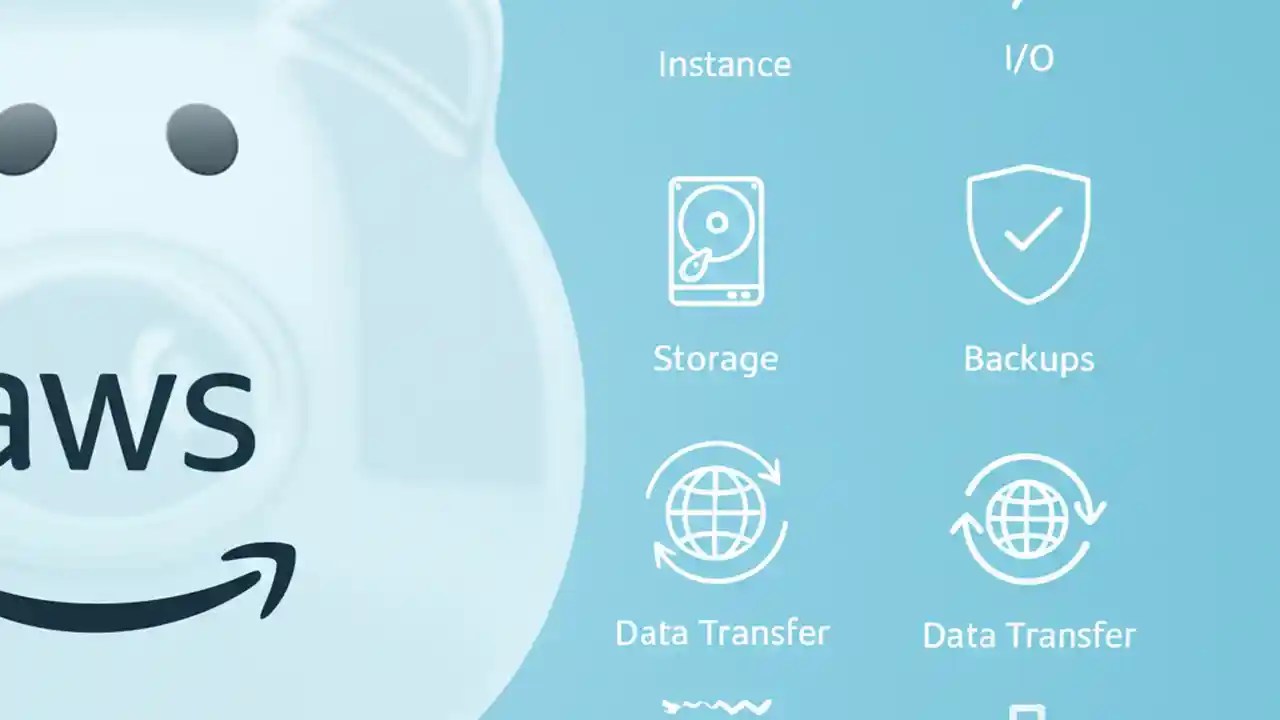 aws

Instance

I/O

Storage

Backups

Data Transfer

Data Transfer