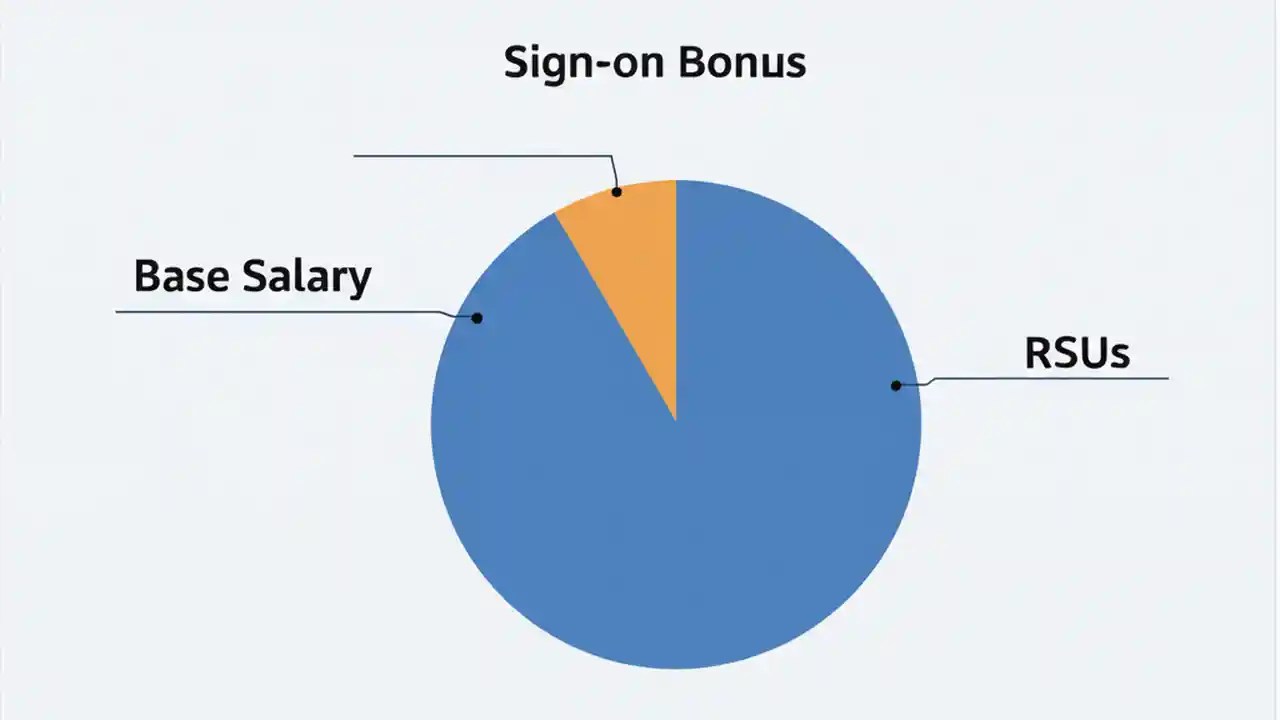 Sign-on Bonus

Base Salary

RSUs